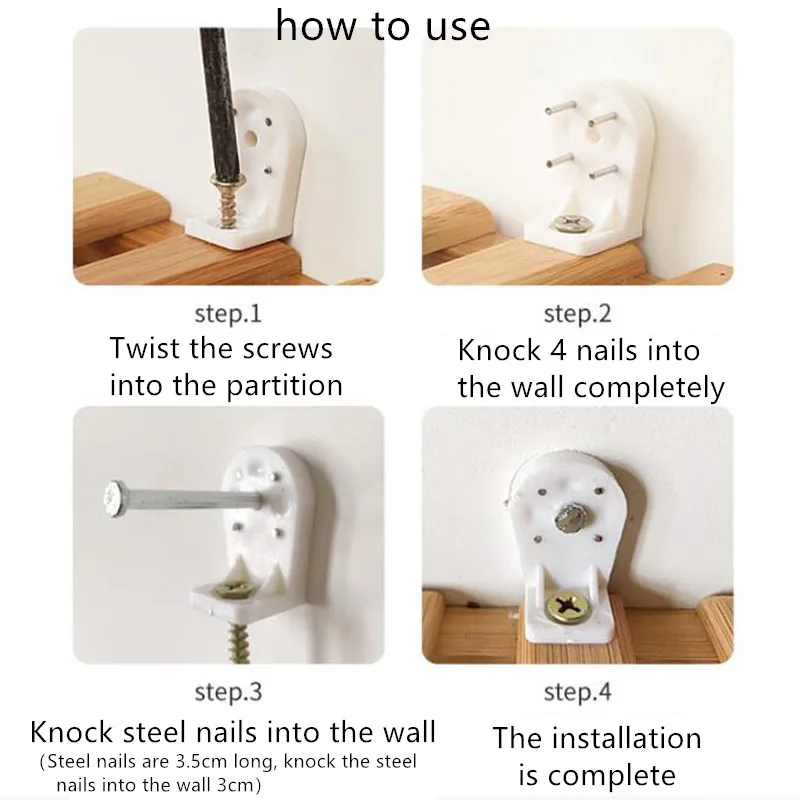 how to use

step.1
Twist the screws into the partition

step.2
Knock 4 nails into the wall completely

step.3
Knock steel nails into the wall
(Steel nails are 3.5cm long, knock the steel nails into the wall 3cm)

step.4
The installation is complete