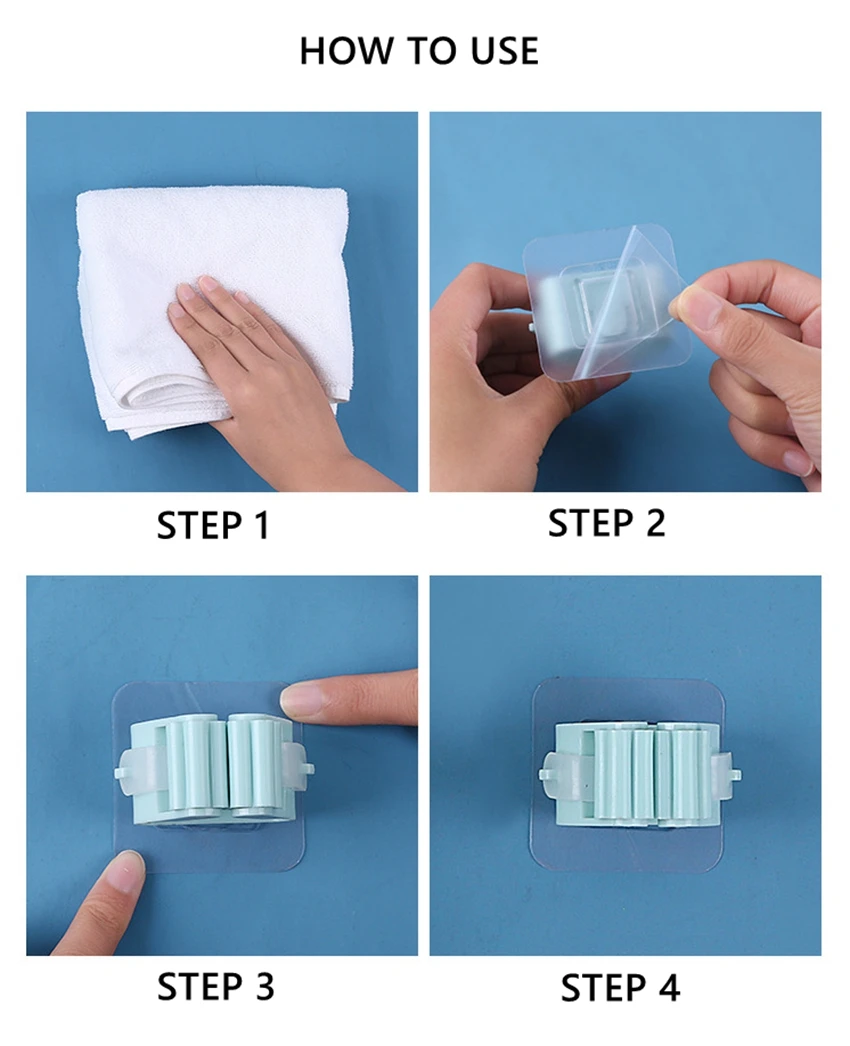 HOW TO USE

STEP 1

STEP 2

STEP 3

STEP 4