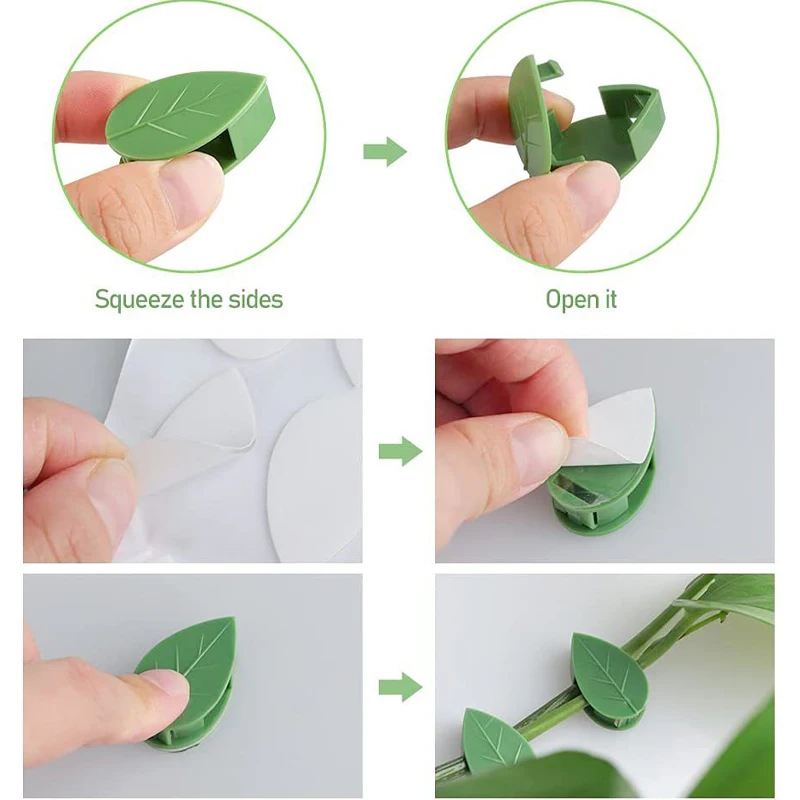 Squeeze the sides

Open it