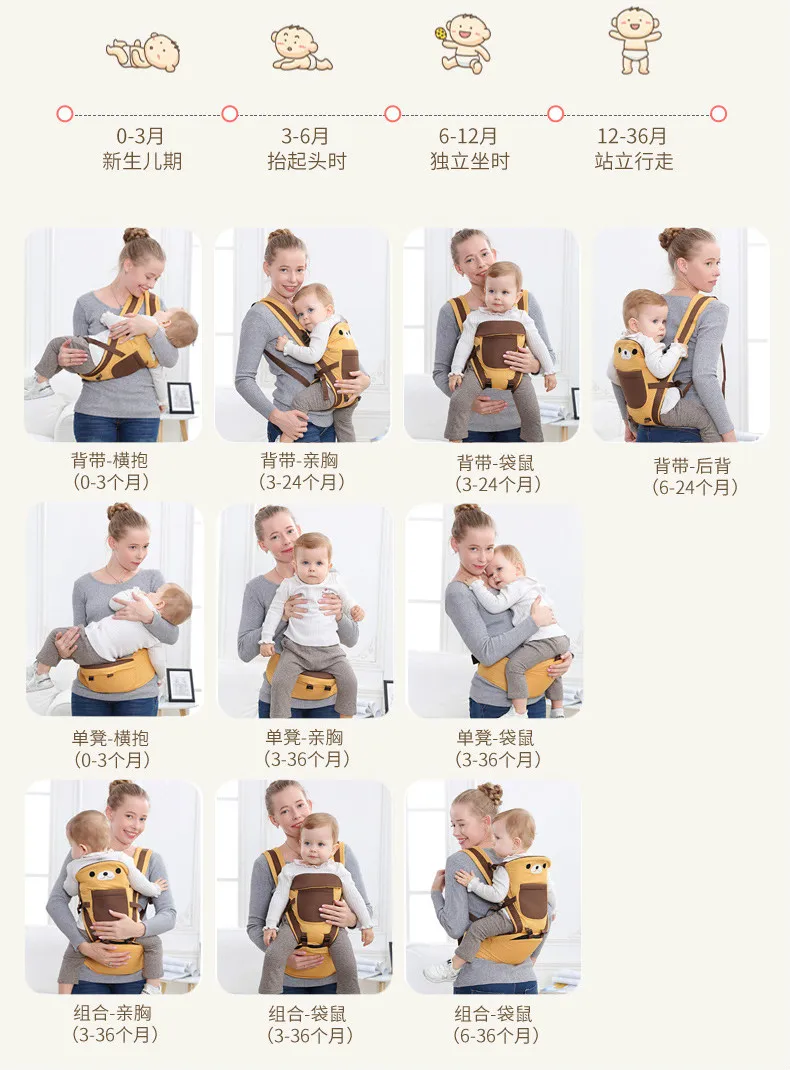 0-3月
新生儿期

3-6月
抬起头时

6-12月
独立坐时

12-36月
站立行走

背带-横抱
(0-3个月)

背带-亲胸
(3-24个月)

背带-袋鼠
(3-24个月)

背带-后背
(6-24个月)

单凳-横抱
(0-3个月)

单凳-亲胸
(3-36个月)

单凳-袋鼠
(3-36个月)

组合-亲胸
(3-36个月)

组合-袋鼠
(3-36个月)

组合-袋鼠
(6-36个月)