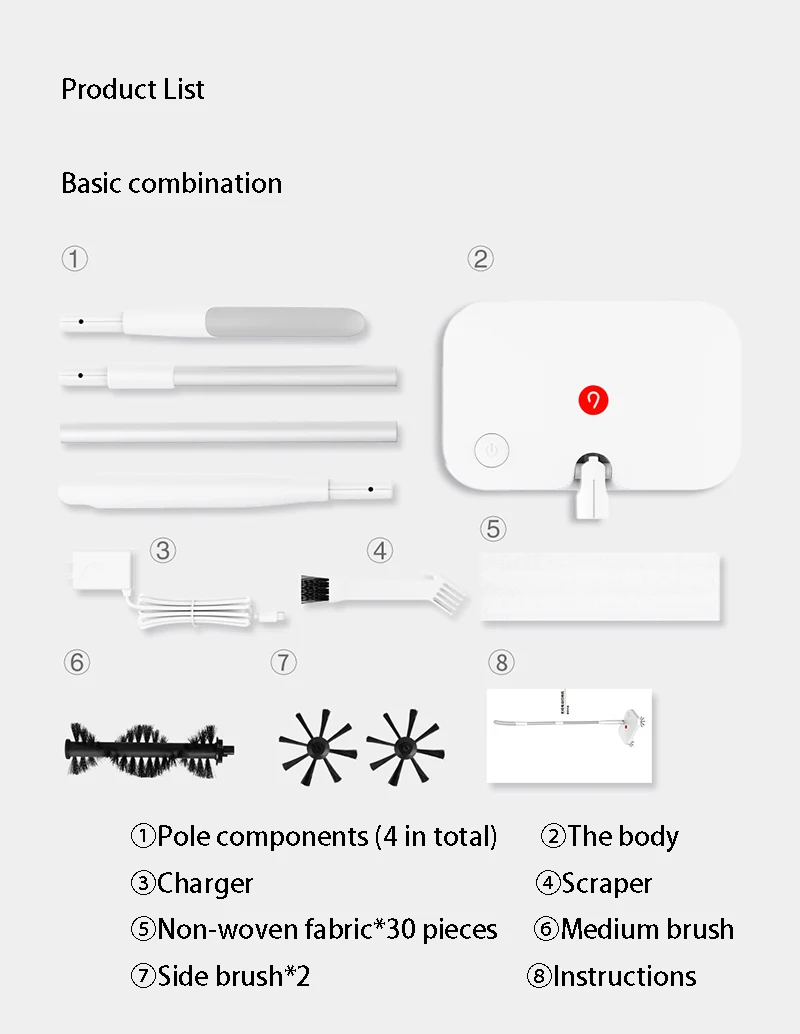 Product List

Basic combination

①

②

③

④

⑤

⑥

⑦

⑧

①Pole components (4 in total) ②The body

③Charger ④Scraper

⑤Non-woven fabric*30 pieces ⑥Medium brush

⑦Side brush*2 ⑧Instructions