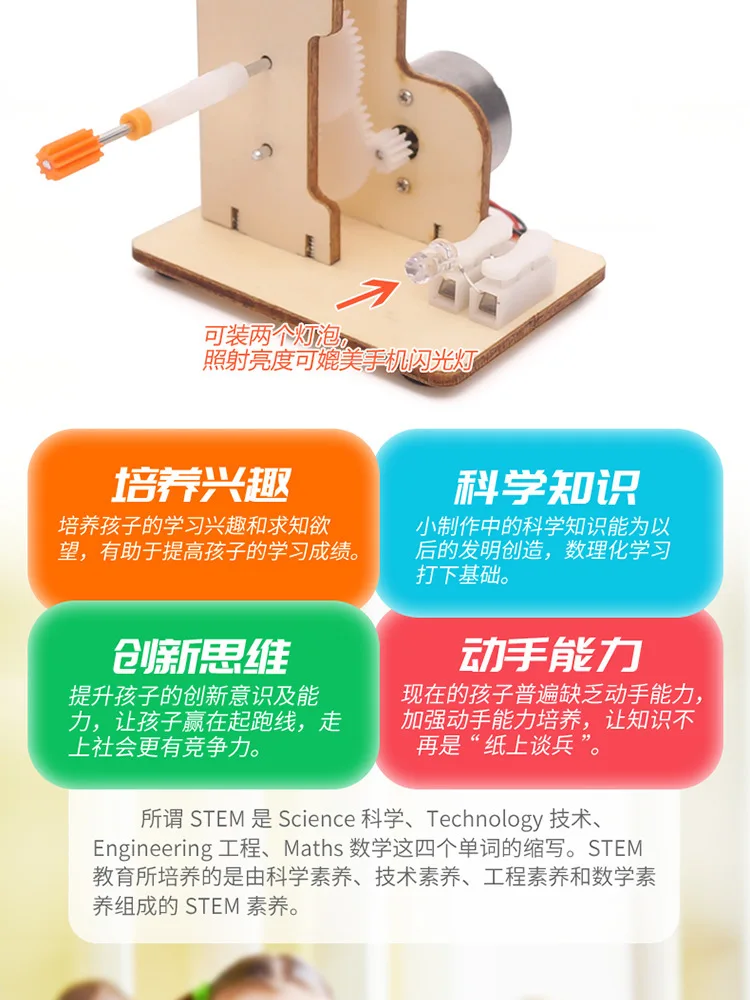 可装两个灯泡，
照射亮度可媲美手机闪光灯

培养兴趣
培养孩子的学习兴趣和求知欲望，有助于提高孩子的学习成绩。

科学知识
小制作中的科学知识能为以后的发明创造，数理化学习打下基础。

创新思维
提升孩子的创新意识及能力，让孩子赢在起跑线，走上社会更有竞争力。

动手能力
现在的孩子普遍缺乏动手能力，加强动手能力培养，让知识不再是“纸上谈兵”。

所谓 STEM 是 Science 科学、Technology 技术、Engineering 工程、Maths 数学这四个单词的缩写。STEM 教育所培养的是由科学素养、技术素养、工程素养和数学素养组成的 STEM 素养。