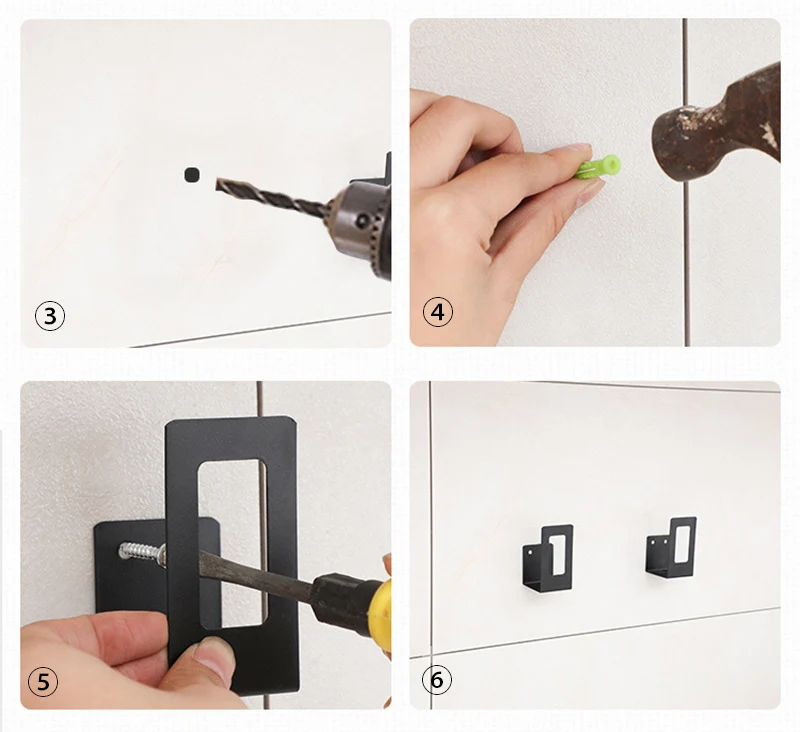 ③

④

⑤

⑥