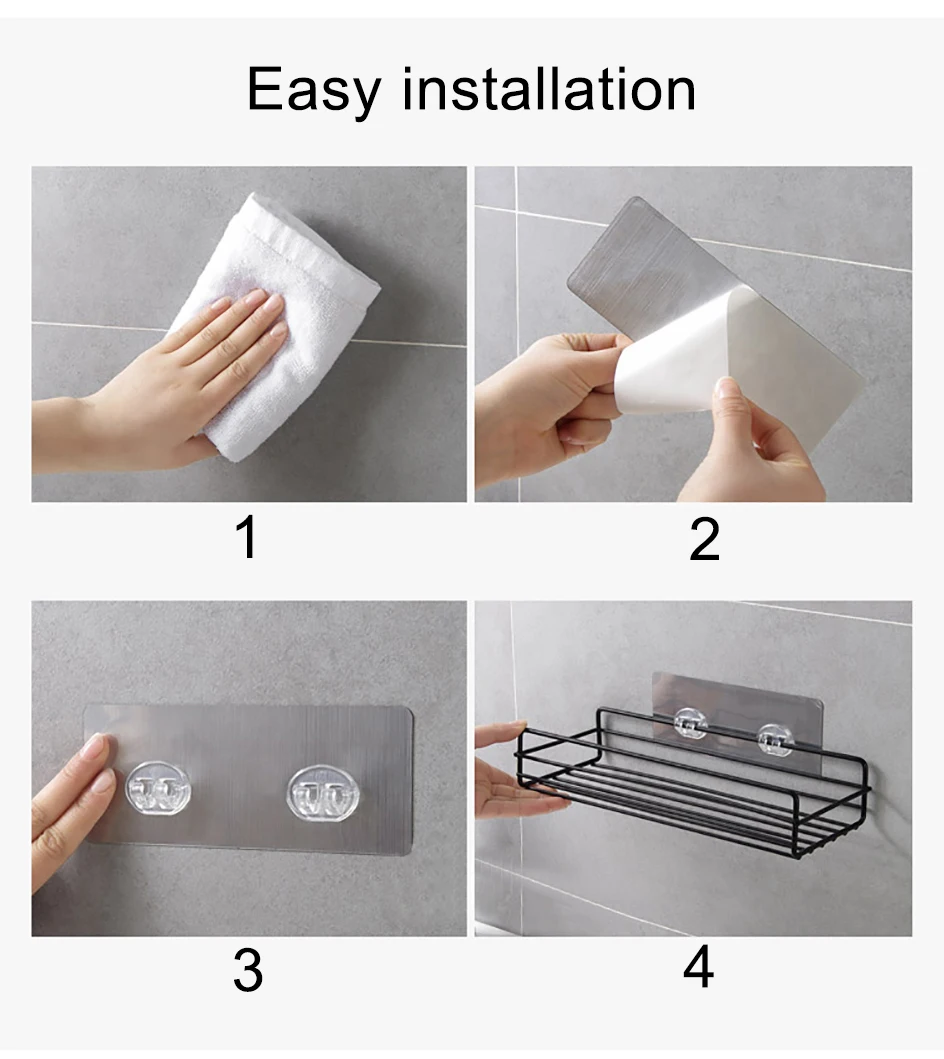 Easy installation

1

2

3

4