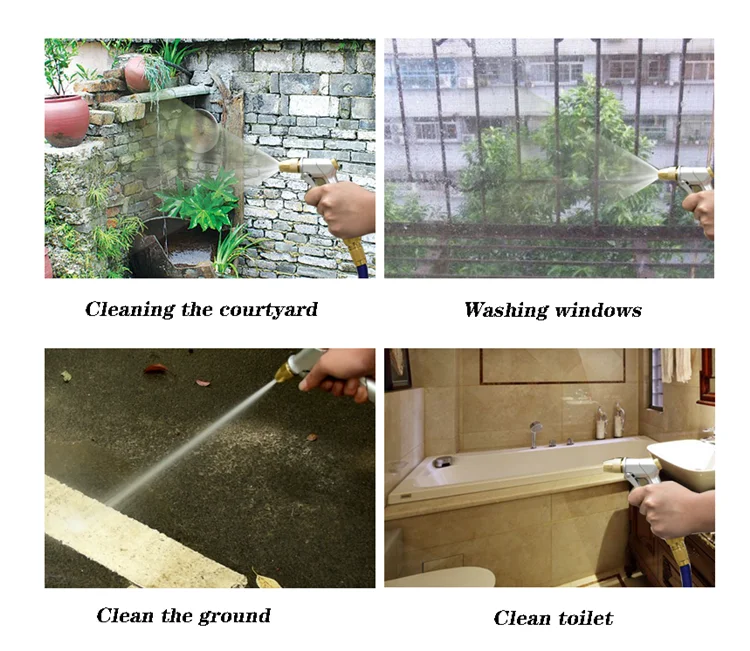 Cleaning the courtyard

Washing windows

Clean the ground

Clean toilet