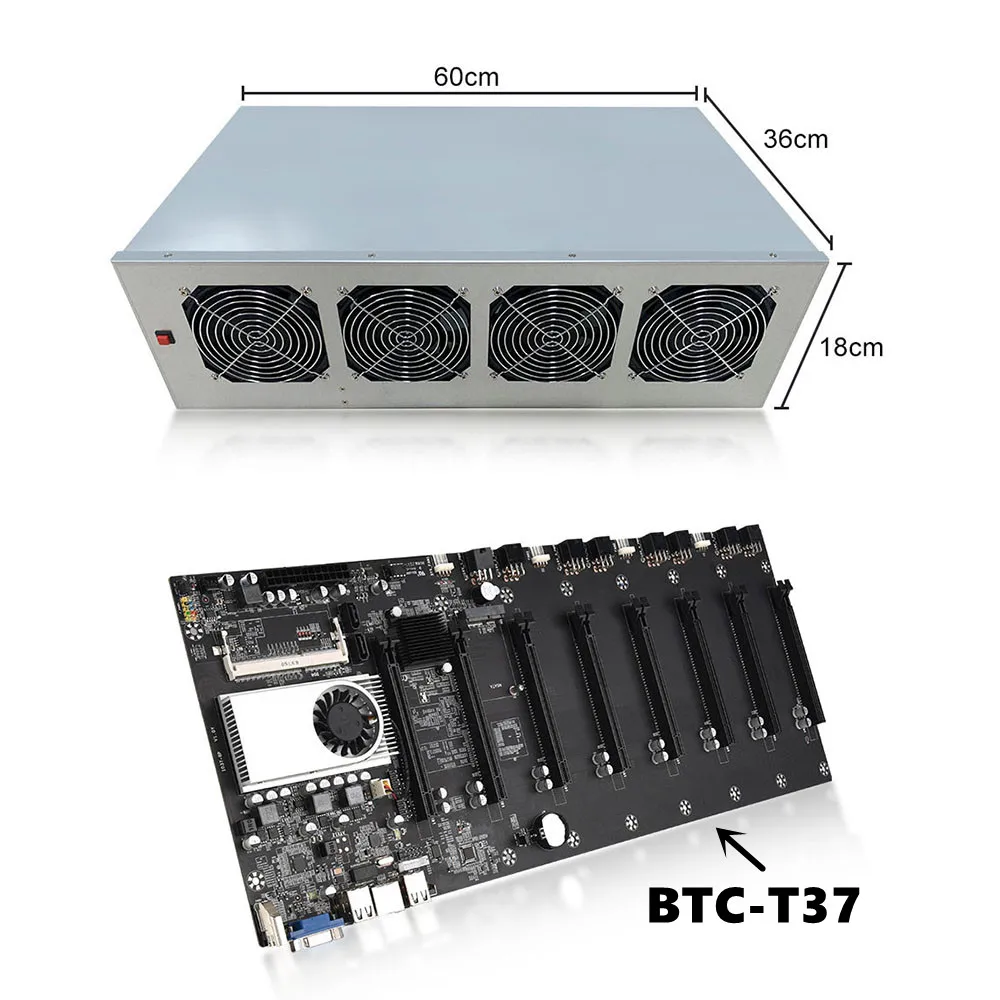 60cm

36cm

18cm

BTC-T37