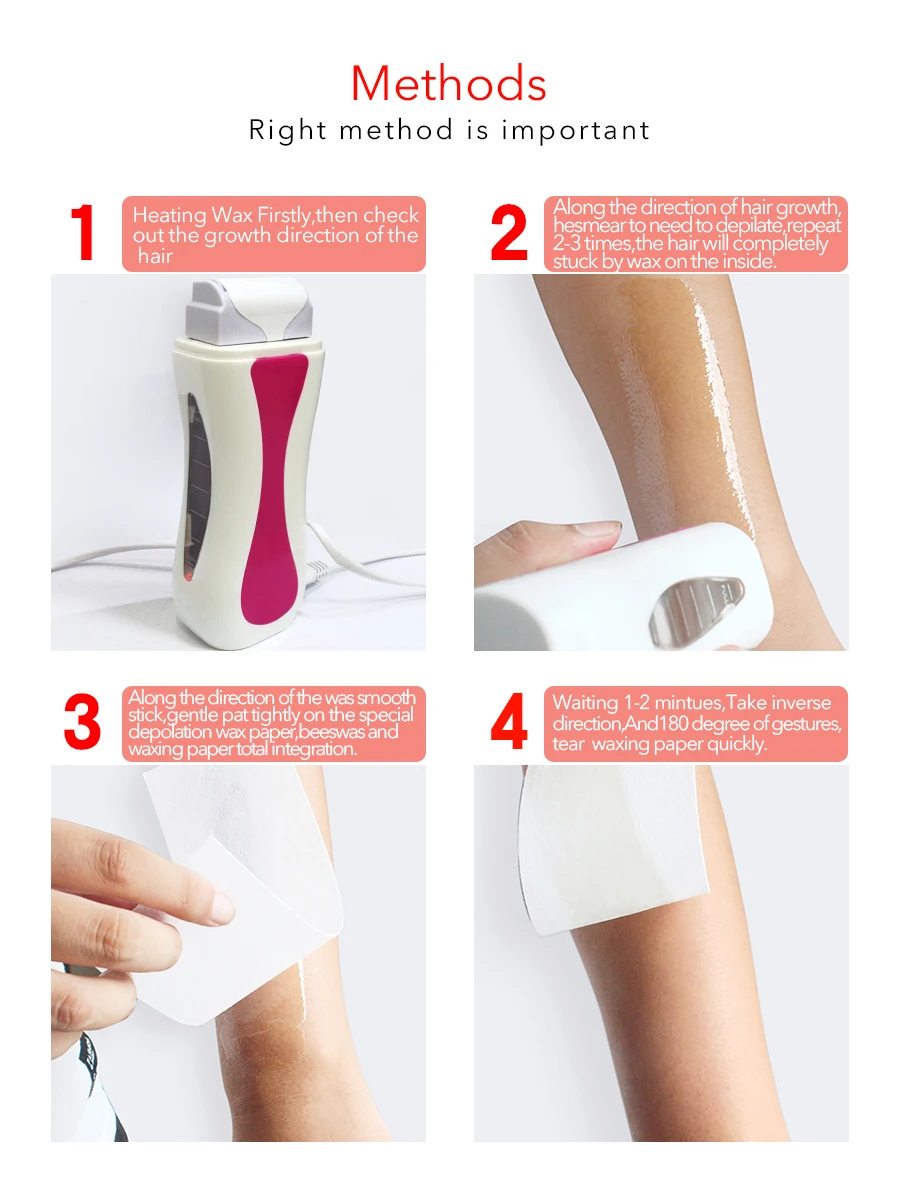 Methods
Right method is important

1 Heating Wax Firstly,then check out the growth direction of the hair

2 Along the direction of hair growth, hesmear to need to depilate,repeat 2-3 times,the hair will completely stuck by wax on the inside.

3 Along the direction of the was smooth stick,gentle pat tightly on the special depolation wax paper,beeswas and waxing paper total integration.

4 Waiting 1-2 mintues,Take inverse direction,And180 degree of gestures, tear waxing paper quickly.