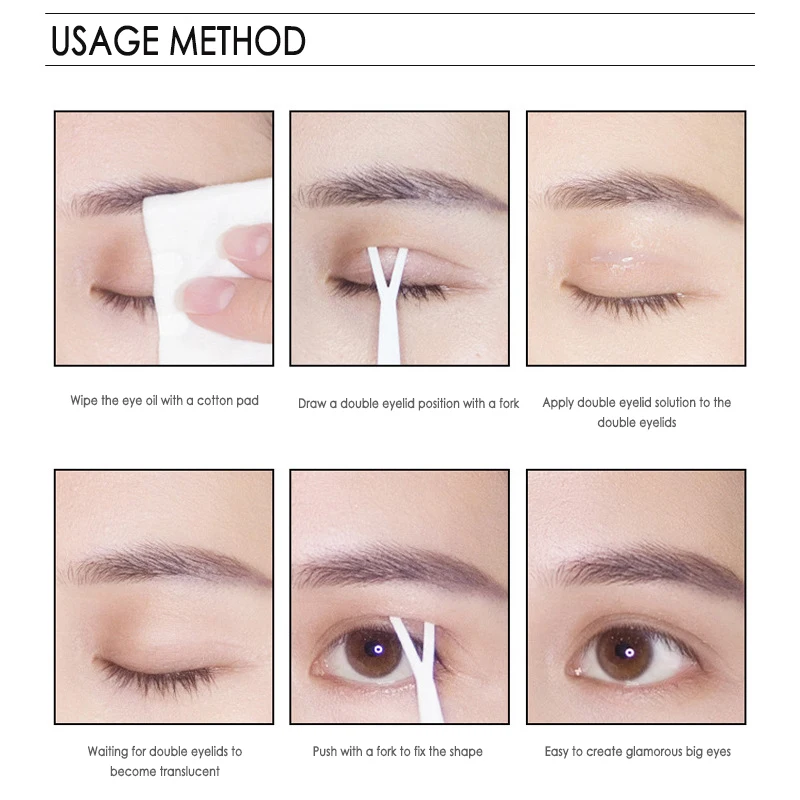 USAGE METHOD

Wipe the eye oil with a cotton pad

Draw a double eyelid position with a fork

Apply double eyelid solution to the double eyelids

Waiting for double eyelids to become translucent

Push with a fork to fix the shape

Easy to create glamorous big eyes