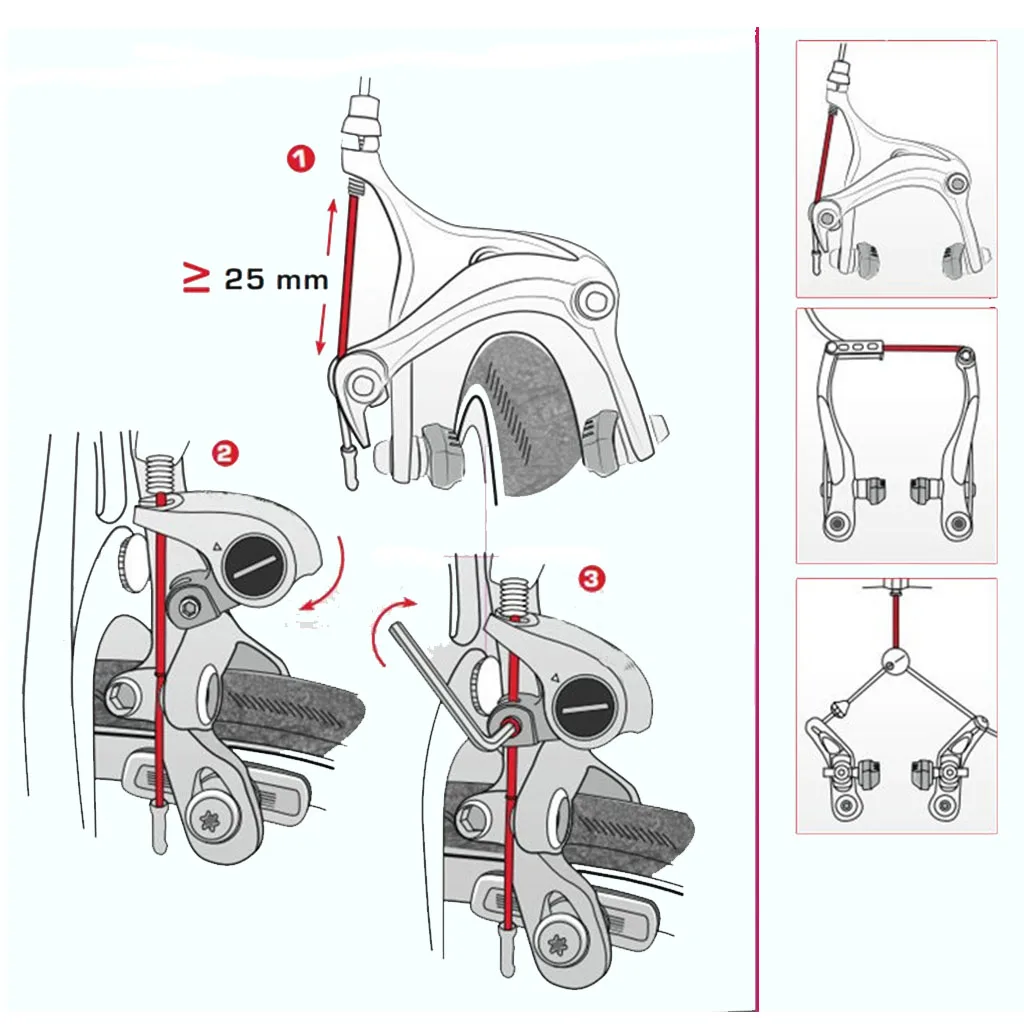 1

$\geq$ 25 mm

2

3