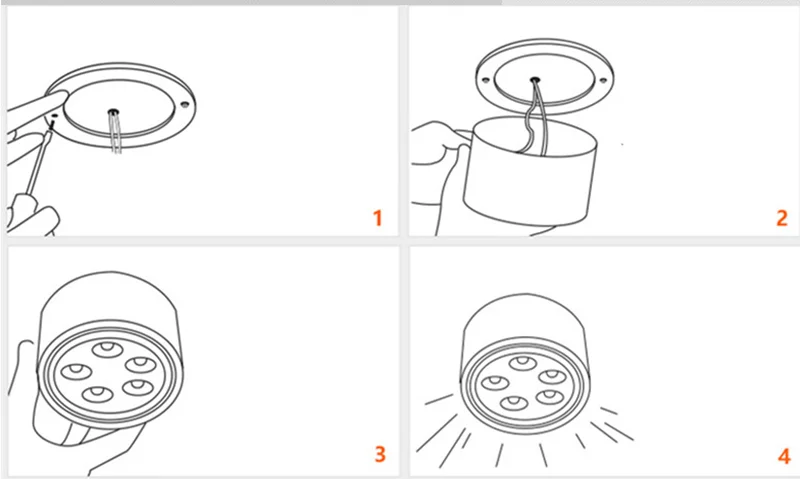 1

2

3

4