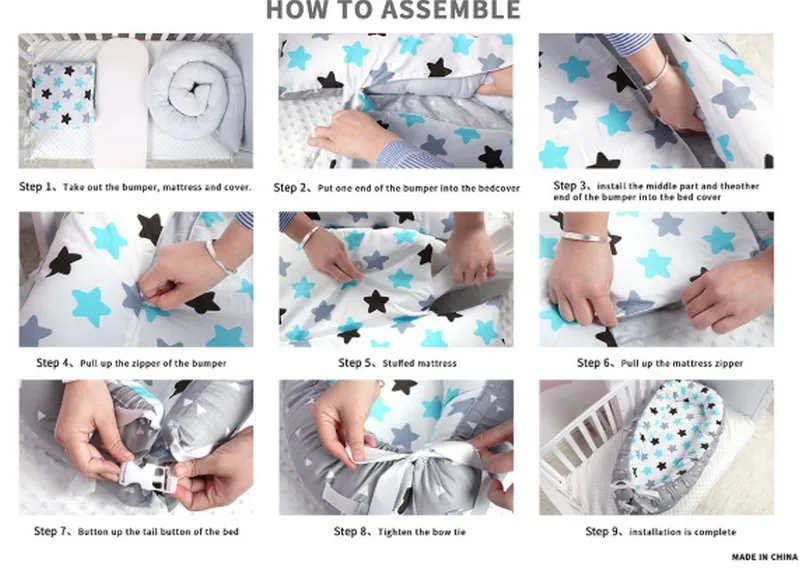 HOW TO ASSEMBLE

Step 1、Take out the bumper, mattress and cover.

Step 2、Put one end of the bumper into the bedcover

Step 3、install the middle part and theother end of the bumper into the bed cover

Step 4、Pull up the zipper of the bumper

Step 5、Stuffed mattress

Step 6、Pull up the mattress zipper

Step 7、Button up the tail button of the bed

Step 8、Tighten the bow tie

Step 9、installation is complete

MADE IN CHINA