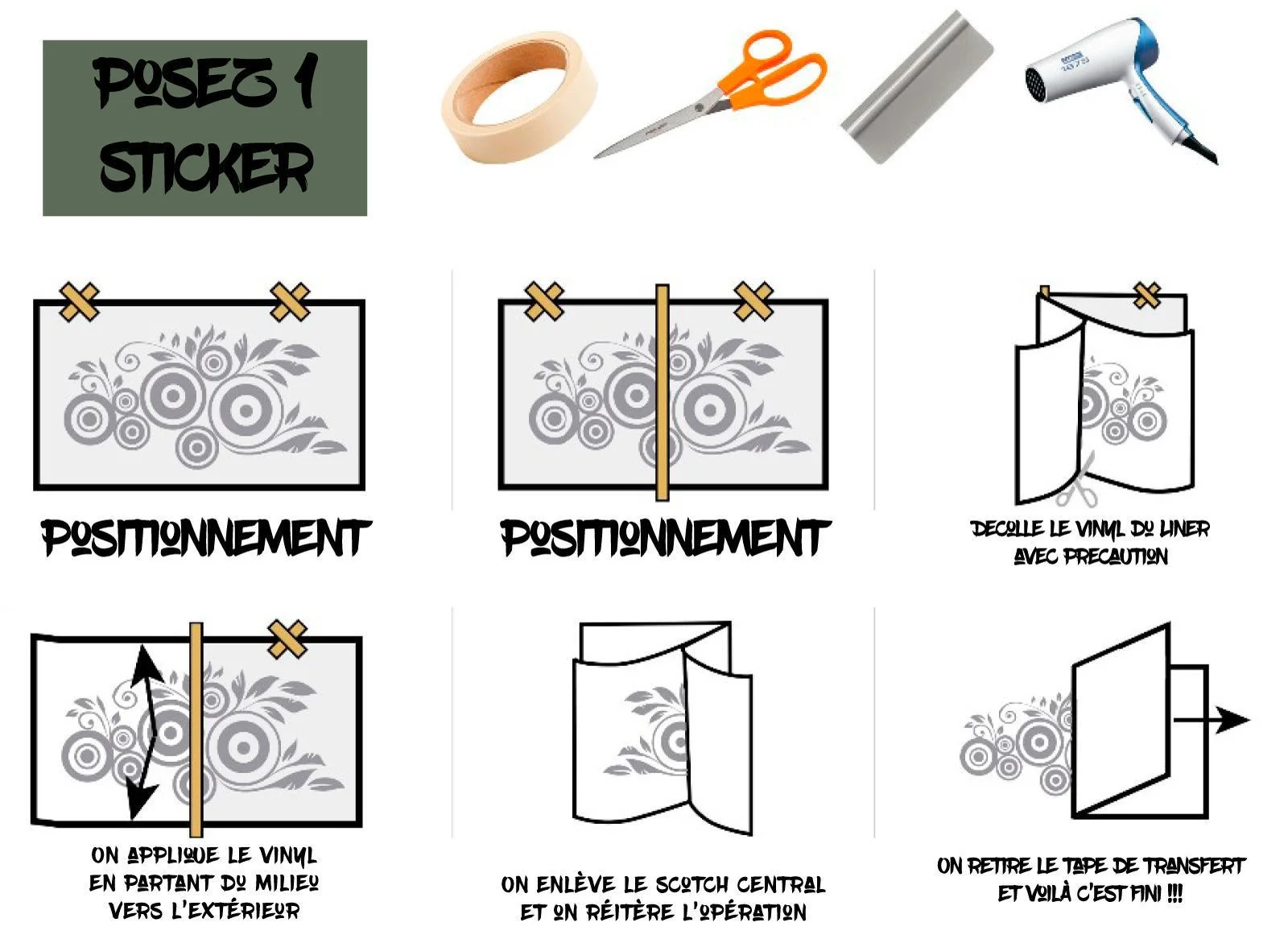 POSEZ 1 STICKER

POSITIONNEMENT

POSITIONNEMENT

DECOLLE LE VINYL DU LINER AVEC PRECAUTION

ON APPLIQUE LE VINYL EN PARTANT DU MILIEU VERS L'EXTÉRIEUR

ON ENLÈVE LE SCOTCH CENTRAL ET ON RÉITÈRE L'OPÉRATION

ON RETIRE LE TAPE DE TRANSFERT ET VOILÀ C'EST FINI !!!