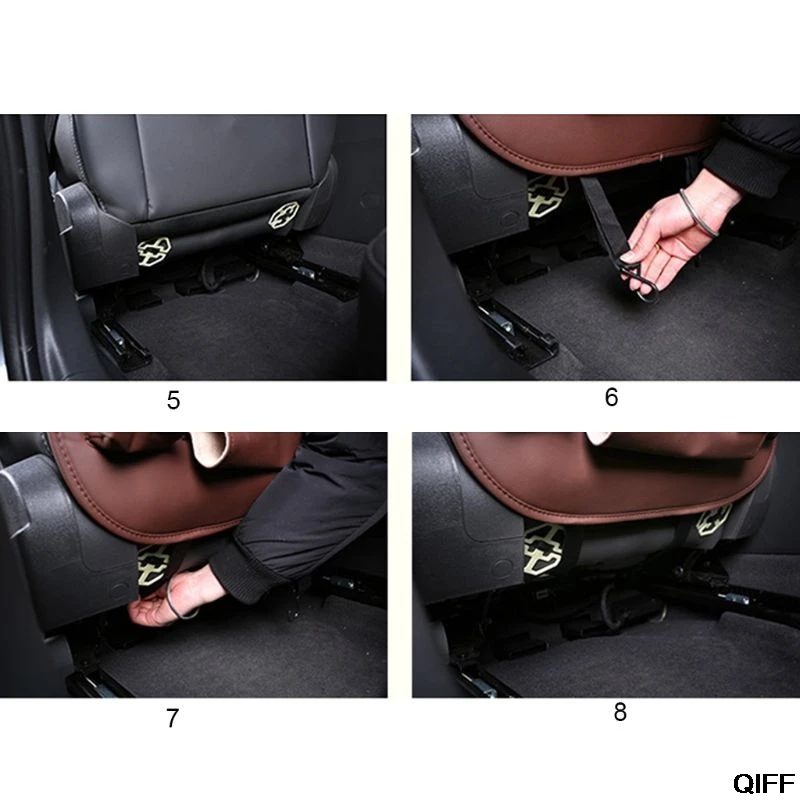 5

6

7

8

QIFF