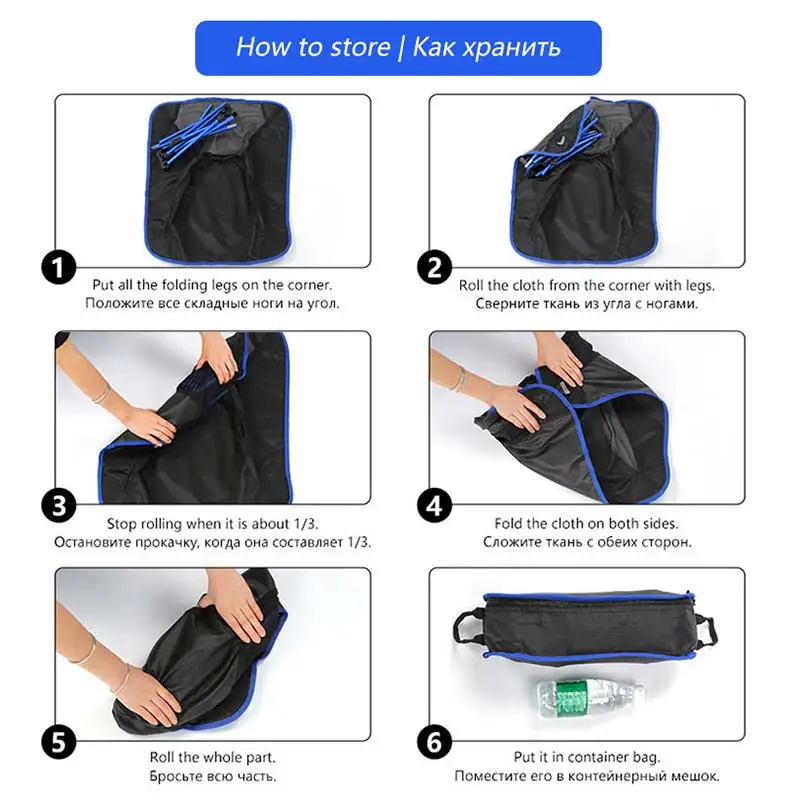 How to store | Как хранить

1
Put all the folding legs on the corner.
Положите все складные ноги на угол.

2
Roll the cloth from the corner with legs.
Сверните ткань из угла с ногами.

3
Stop rolling when it is about 1/3.
Остановите прокачку, когда она составляет 1/3.

4
Fold the cloth on both sides.
Сложите ткань с обеих сторон.

5
Roll the whole part.
Бросьте всю часть.

6
Put it in container bag.
Поместите его в контейнерный мешок.