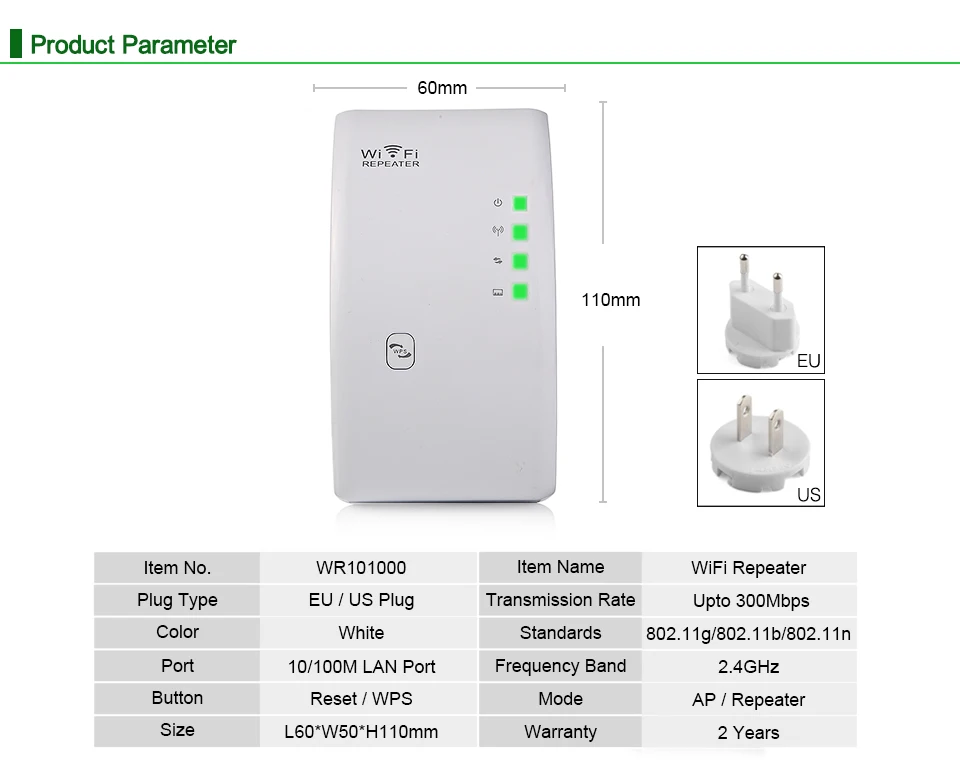 Product Parameter

60mm

WiFi REPEATER

WPS

110mm

EU

US

| Item No. | WR101000 | Item Name | WiFi Repeater |
|---|---|---|---|
| Plug Type | EU / US Plug | Transmission Rate | Upto 300Mbps |
| Color | White | Standards | 802.11g/802.11b/802.11n |
| Port | 10/100M LAN Port | Frequency Band | 2.4GHz |
| Button | Reset / WPS | Mode | AP / Repeater |
| Size | L60*W50*H110mm | Warranty | 2 Years |