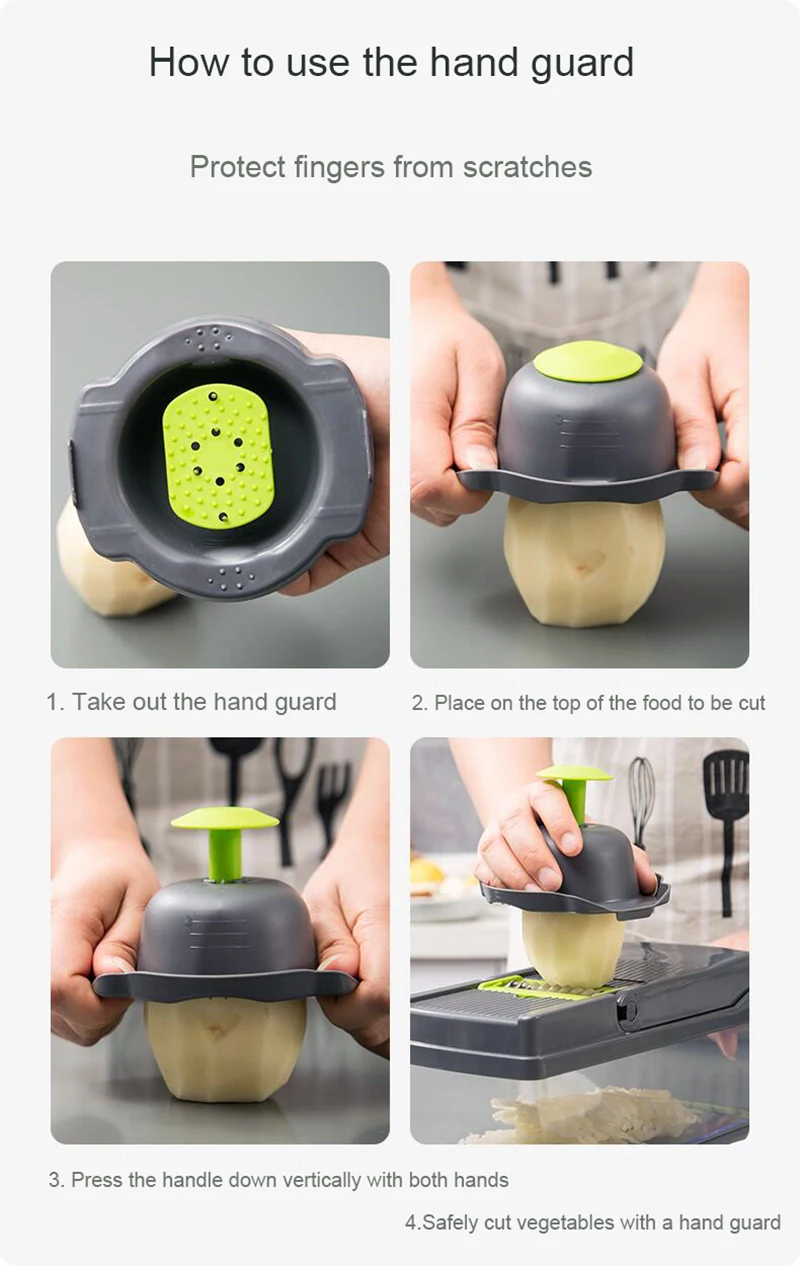 How to use the hand guard

Protect fingers from scratches

1. Take out the hand guard

2. Place on the top of the food to be cut

3. Press the handle down vertically with both hands

4.Safely cut vegetables with a hand guard