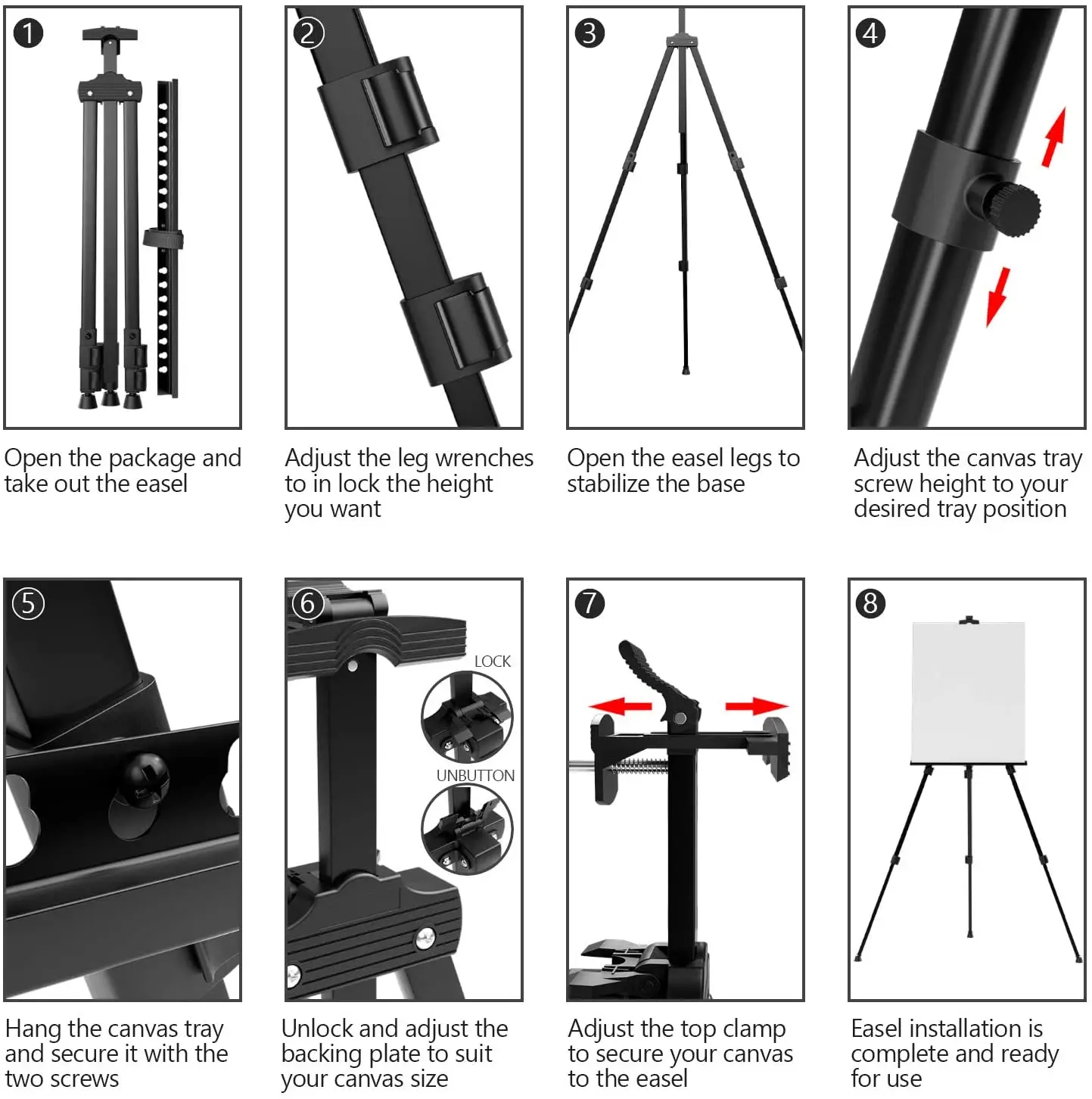 1
Open the package and take out the easel

2
Adjust the leg wrenches to in lock the height you want

3
Open the easel legs to stabilize the base

4
Adjust the canvas tray screw height to your desired tray position

5
Hang the canvas tray and secure it with the two screws

6
LOCK
UNBUTTON
Unlock and adjust the backing plate to suit your canvas size

7
Adjust the top clamp to secure your canvas to the easel

8
Easel installation is complete and ready for use