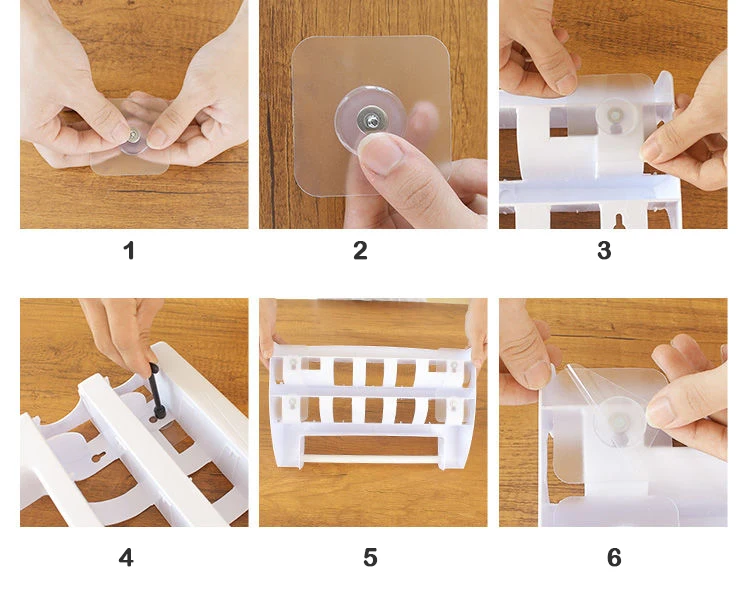 1

2

3

4

5

6