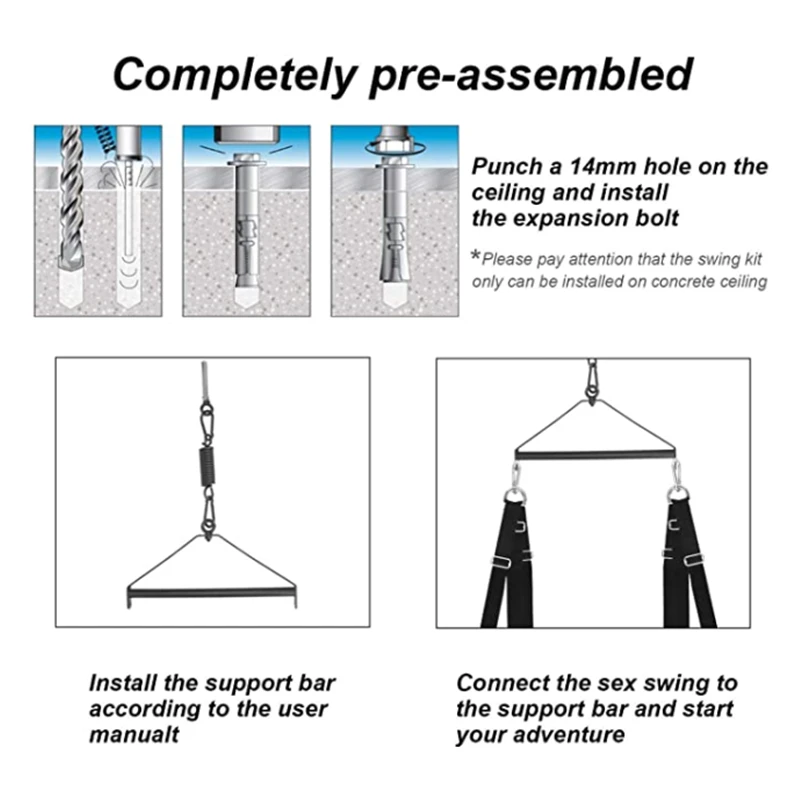 Completely pre-assembled

Punch a 14mm hole on the ceiling and install the expansion bolt

*Please pay attention that the swing kit only can be installed on concrete ceiling

Install the support bar according to the user manualt

Connect the sex swing to the support bar and start your adventure