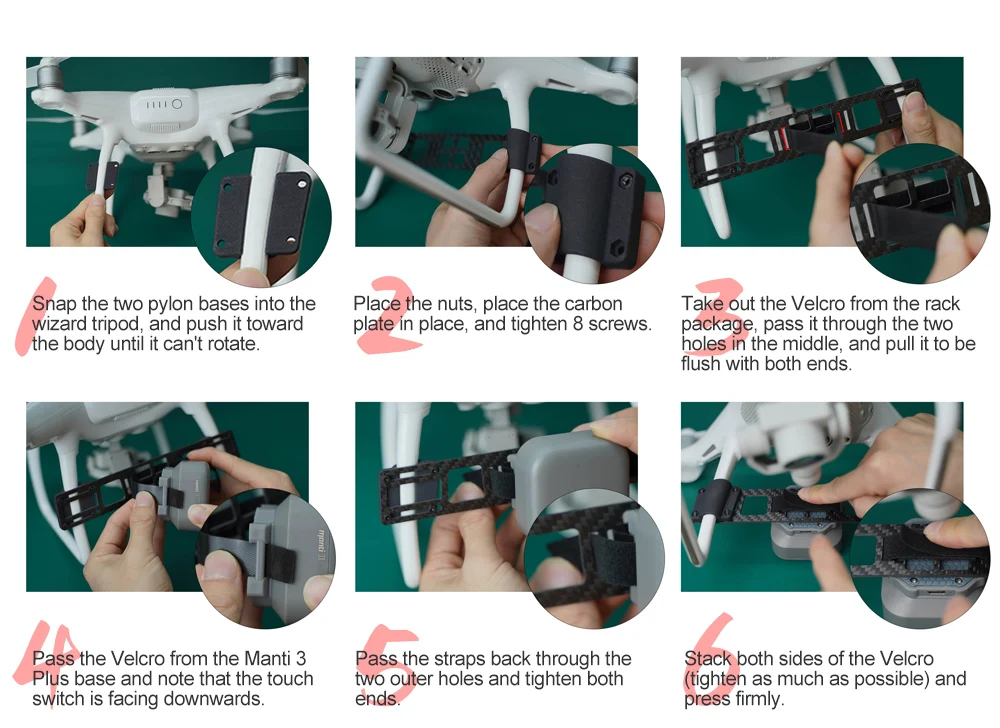 1
Snap the two pylon bases into the wizard tripod, and push it toward the body until it can't rotate.

2
Place the nuts, place the carbon plate in place, and tighten 8 screws.

3
Take out the Velcro from the rack package, pass it through the two holes in the middle, and pull it to be flush with both ends.

4
Pass the Velcro from the Manti 3 Plus base and note that the touch switch is facing downwards.

5
Pass the straps back through the two outer holes and tighten both ends.

6
Stack both sides of the Velcro (tighten as much as possible) and press firmly.