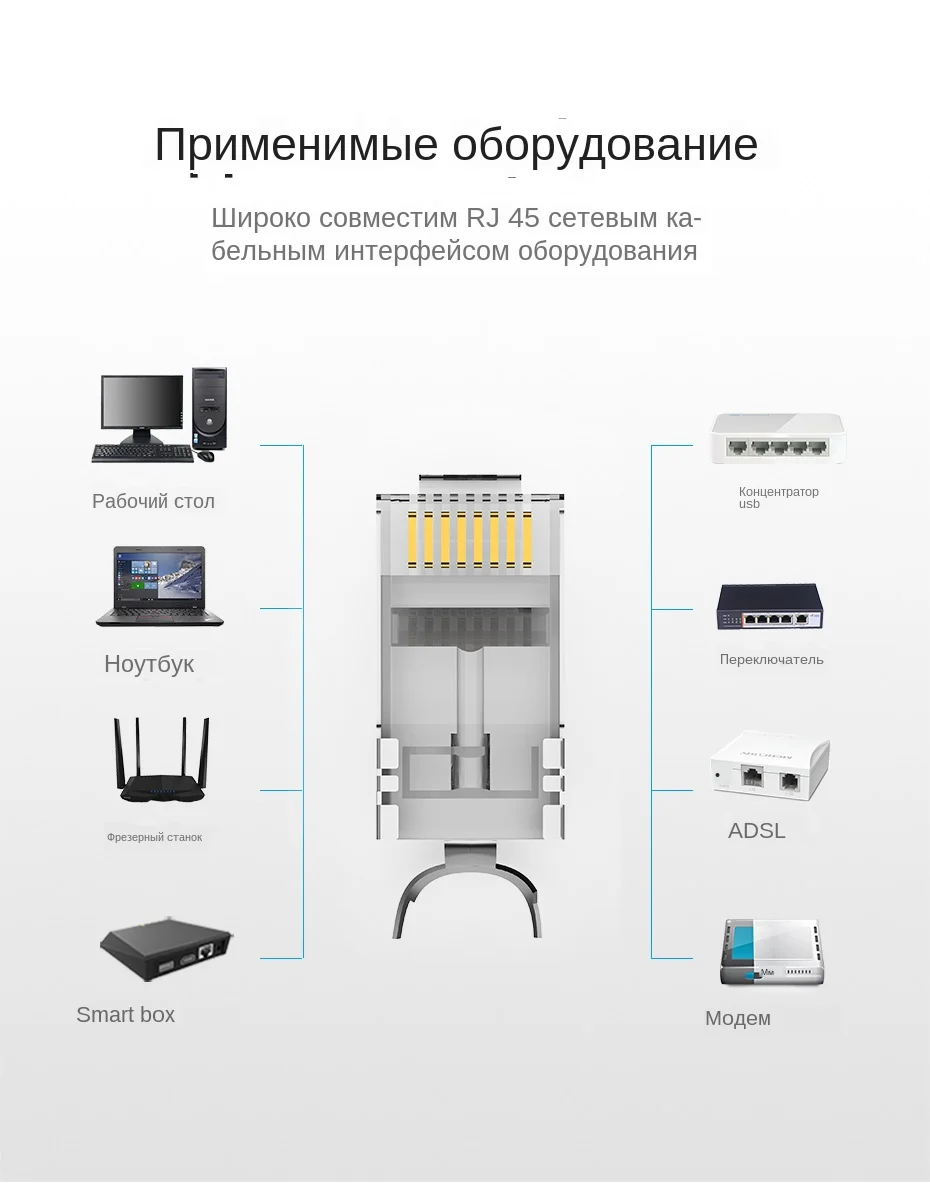 Применимые оборудование

Широко совместим RJ 45 сетевым кабельным интерфейсом оборудования

Рабочий стол

Ноутбук

Фрезерный станок

Smart box

Концентратор usb

Переключатель

ADSL

Модем