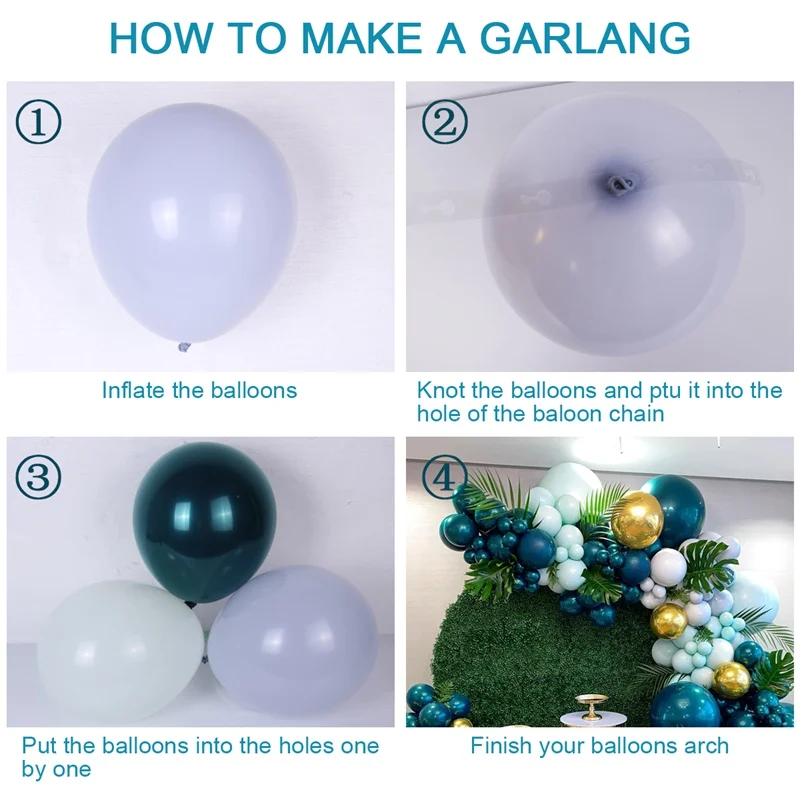 HOW TO MAKE A GARLANG

①

Inflate the balloons

②

Knot the balloons and ptu it into the hole of the baloon chain

③

Put the balloons into the holes one by one

④

Finish your balloons arch