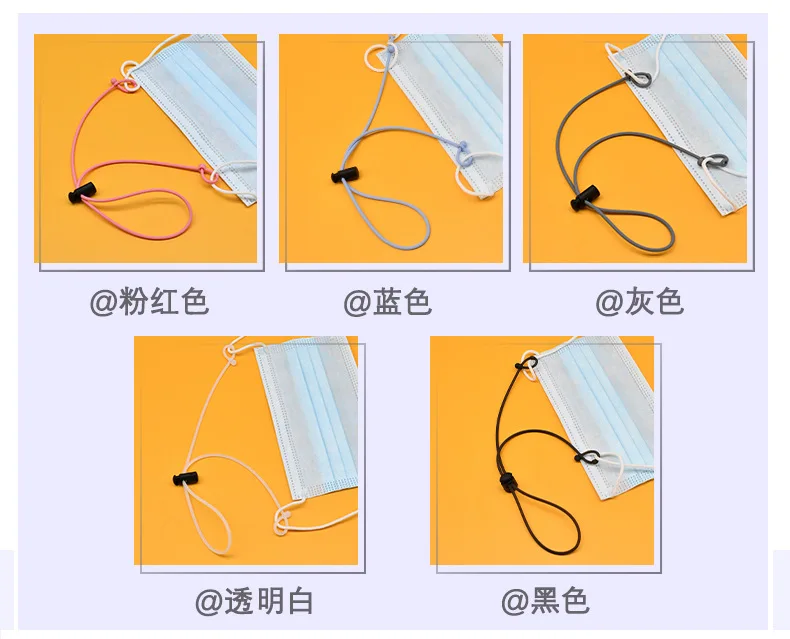 @粉红色

@蓝色

@灰色

@透明白

@黑色