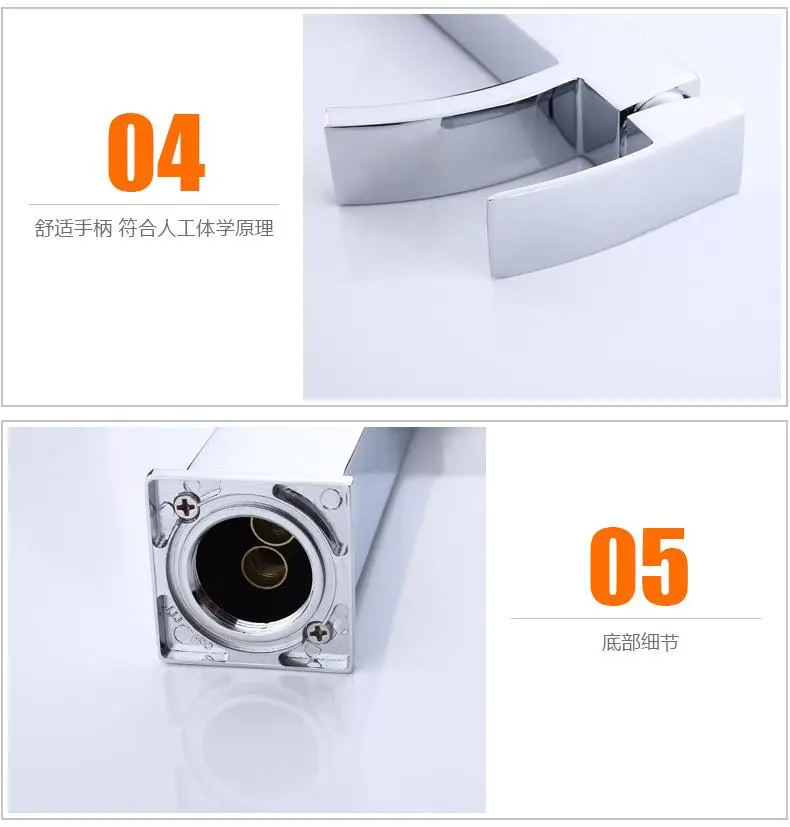 04

舒适手柄 符合人工体学原理

05

底部细节