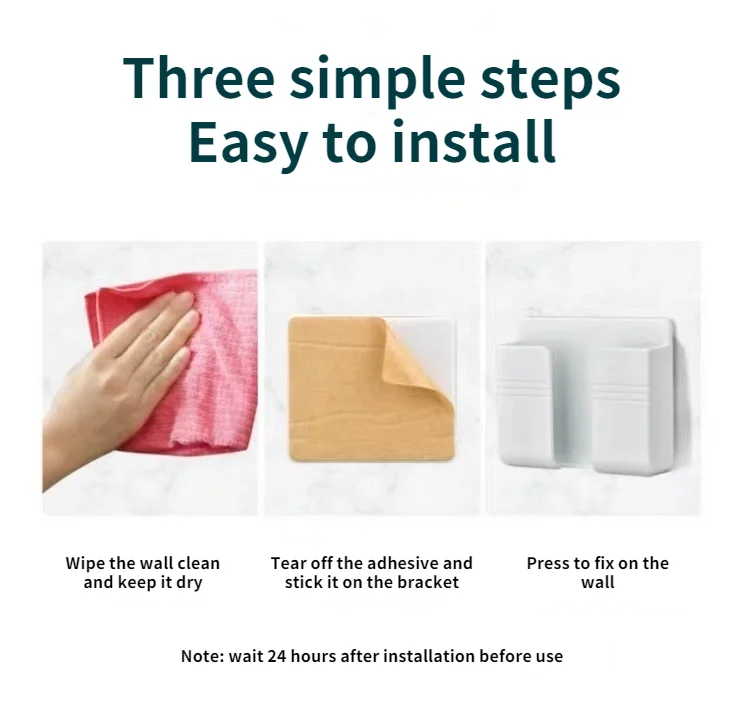 Three simple steps
Easy to install

Wipe the wall clean and keep it dry

Tear off the adhesive and stick it on the bracket

Press to fix on the wall

Note: wait 24 hours after installation before use