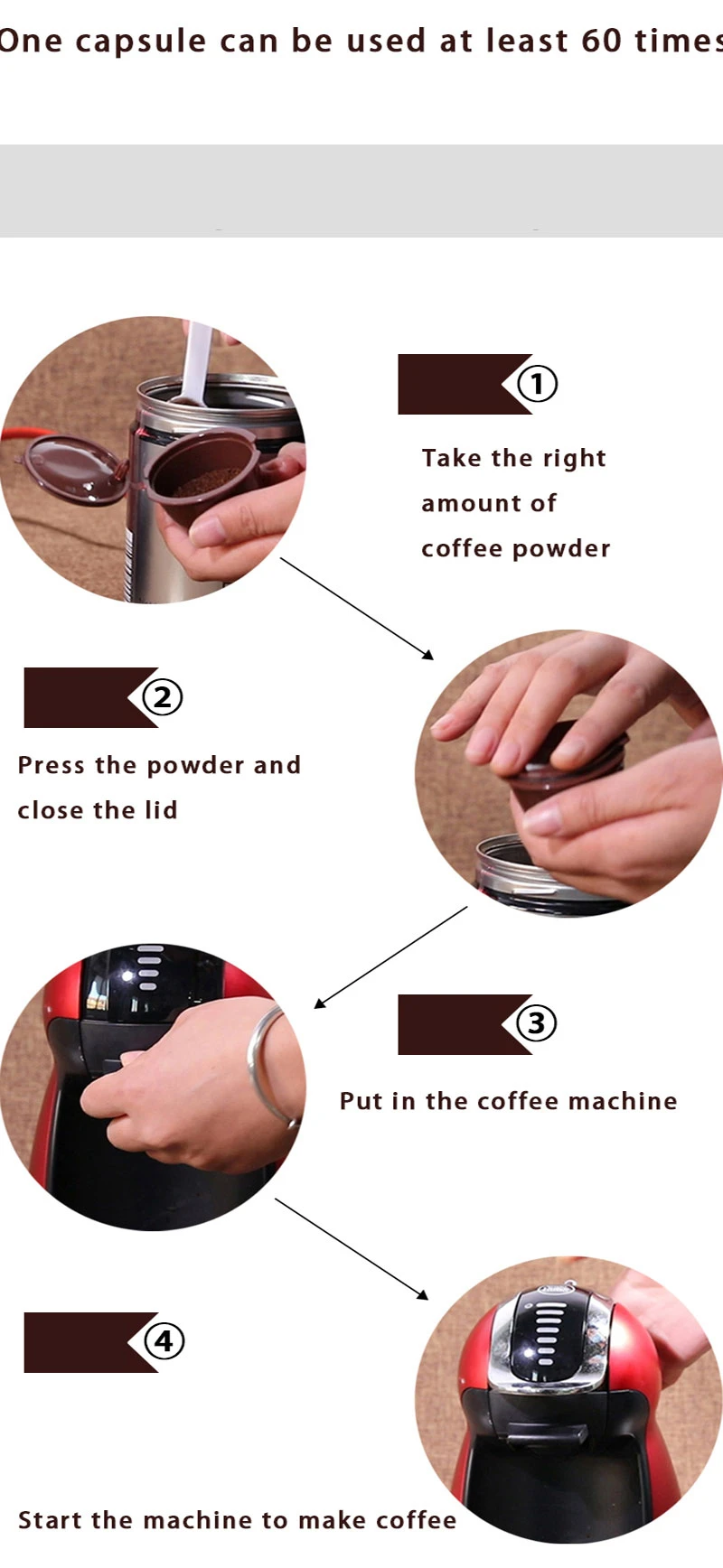 One capsule can be used at least 60 times

①

Take the right amount of coffee powder

②

Press the powder and close the lid

③

Put in the coffee machine

④

Start the machine to make coffee