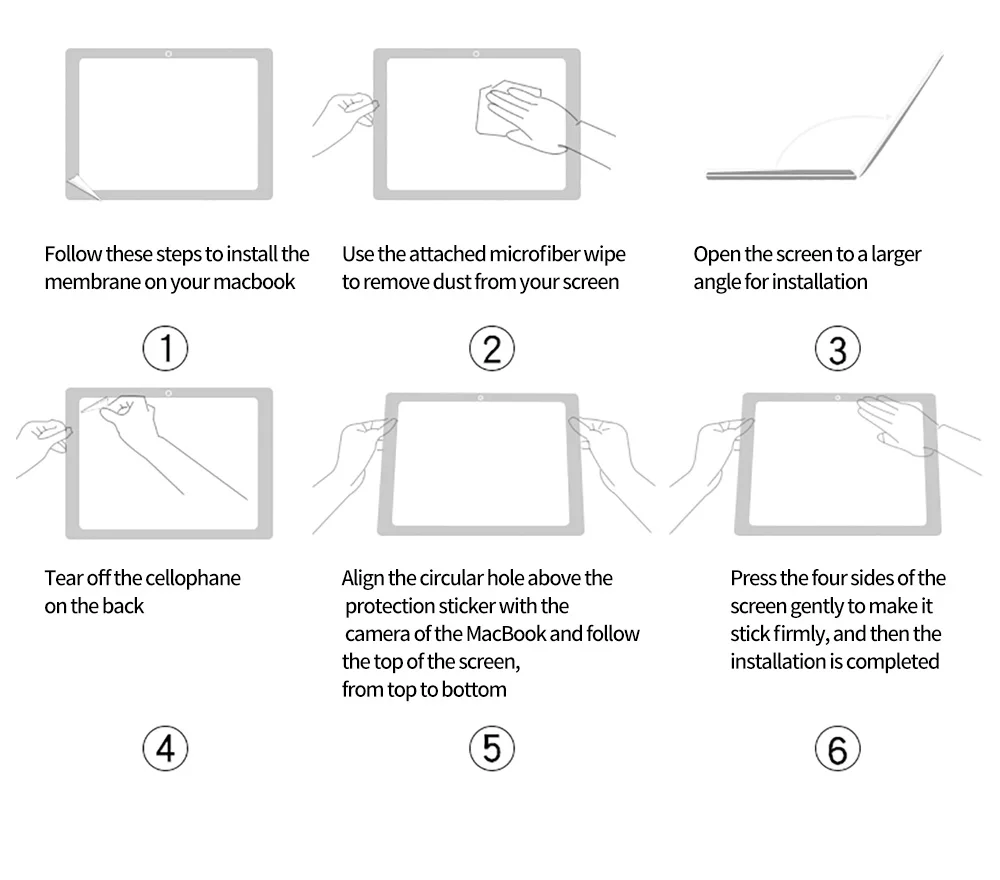 Follow these steps to install the membrane on your macbook

①

Use the attached microfiber wipe to remove dust from your screen

②

Open the screen to a larger angle for installation

③

Tear off the cellophane on the back

④

Align the circular hole above the protection sticker with the camera of the MacBook and follow the top of the screen, from top to bottom

⑤

Press the four sides of the screen gently to make it stick firmly, and then the installation is completed

⑥