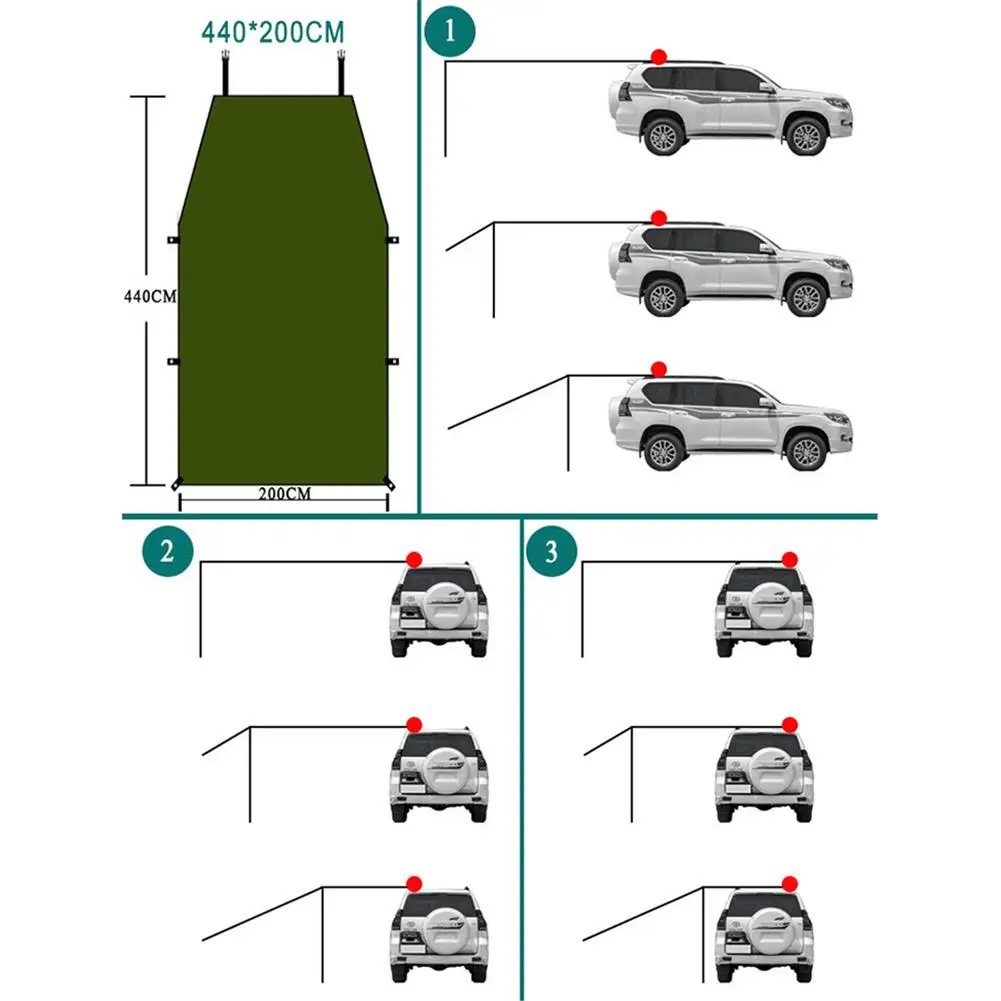 440*200CM

440CM

200CM

1

2

3