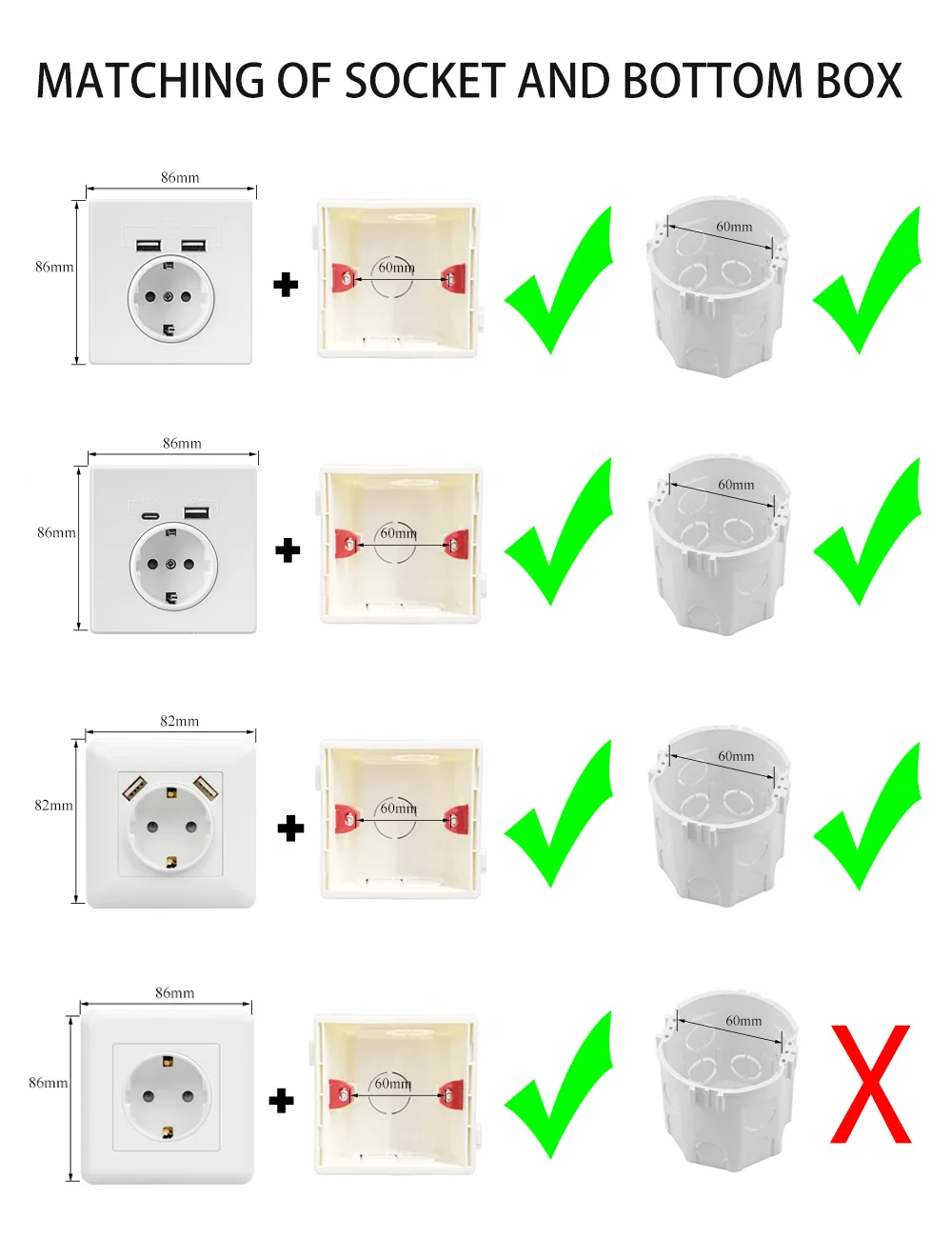 MATCHING OF SOCKET AND BOTTOM BOX

86mm
86mm
+
60mm
60mm

86mm
86mm
+
60mm
60mm

82mm
82mm
+
60mm
60mm

86mm
86mm
+
60mm
60mm
X