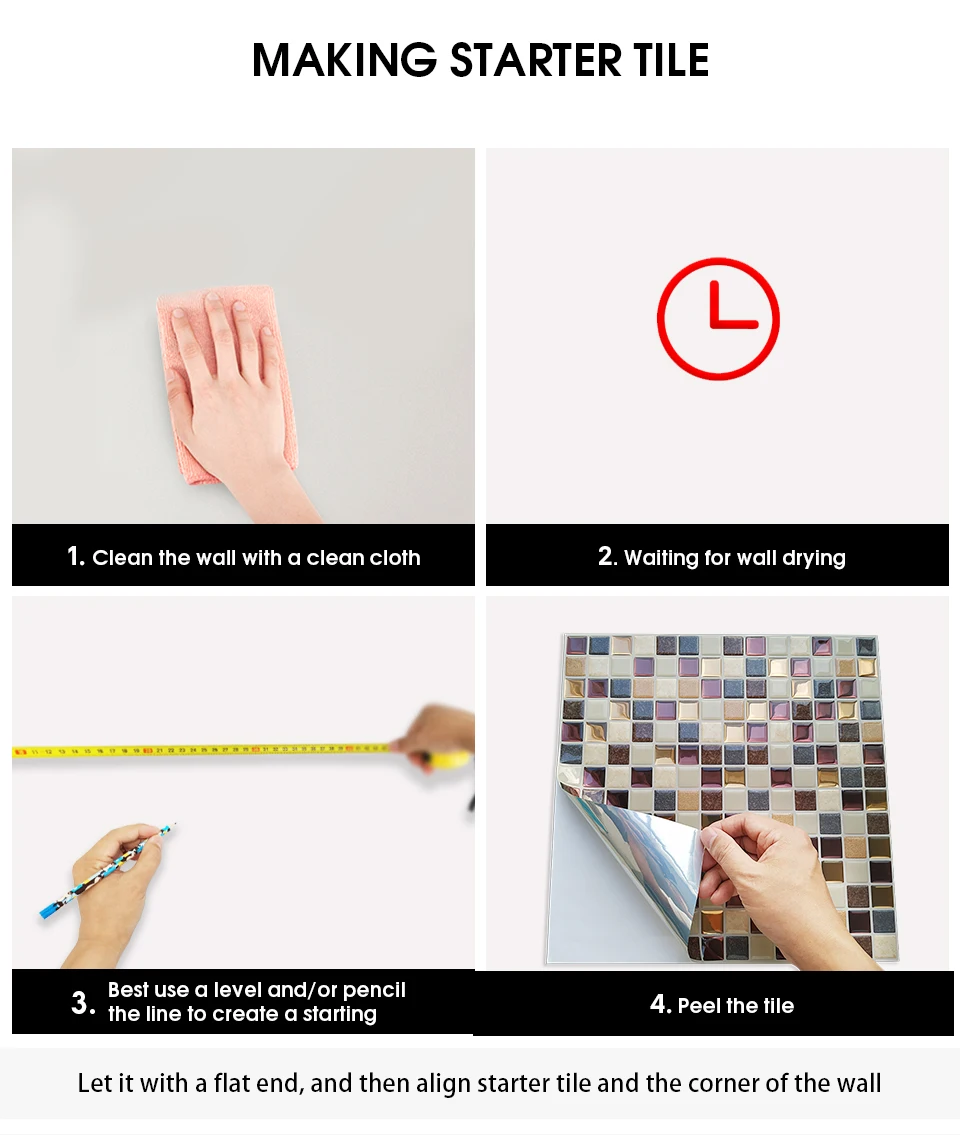 MAKING STARTER TILE

1. Clean the wall with a clean cloth

2. Waiting for wall drying

3. Best use a level and/or pencil the line to create a starting

4. Peel the tile

Let it with a flat end, and then align starter tile and the corner of the wall