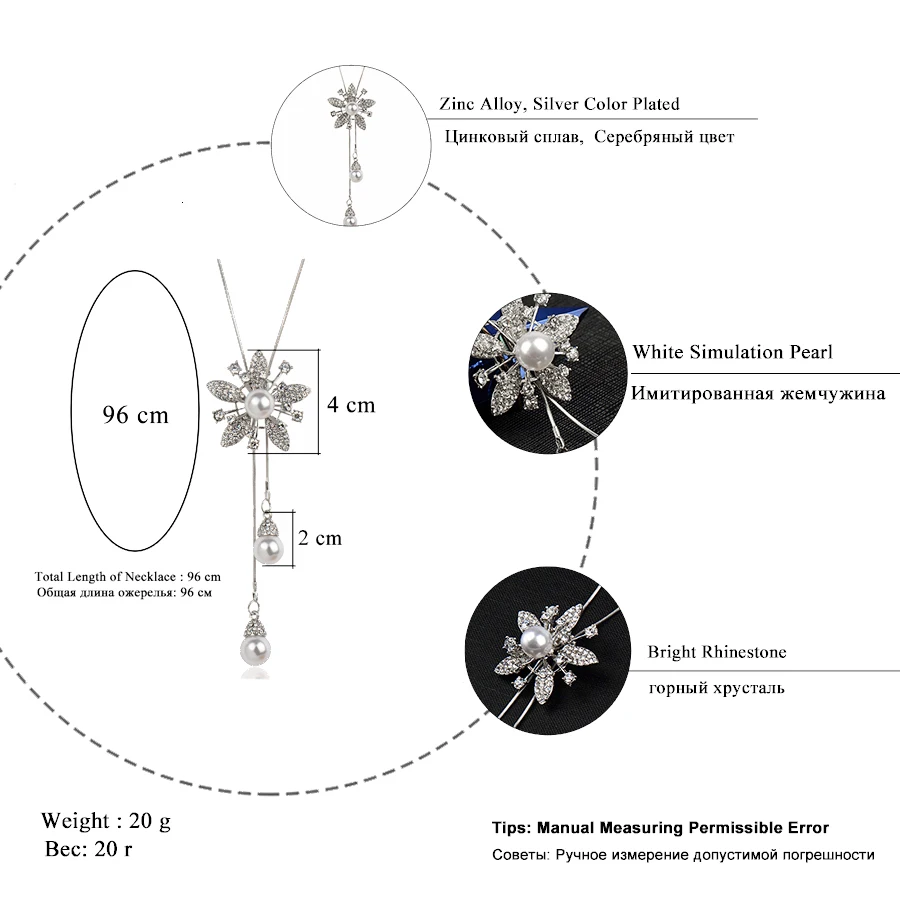 Zinc Alloy, Silver Color Plated

Цинковый сплав, Серебряный цвет

96 cm

4 cm

2 cm

Total Length of Necklace : 96 cm
Общая длина ожерелья: 96 см

White Simulation Pearl

Имитированная жемчужина

Bright Rhinestone

горный хрусталь

Weight : 20 g
Вес: 20 г

Tips: Manual Measuring Permissible Error

Советы: Ручное измерение допустимой погрешности