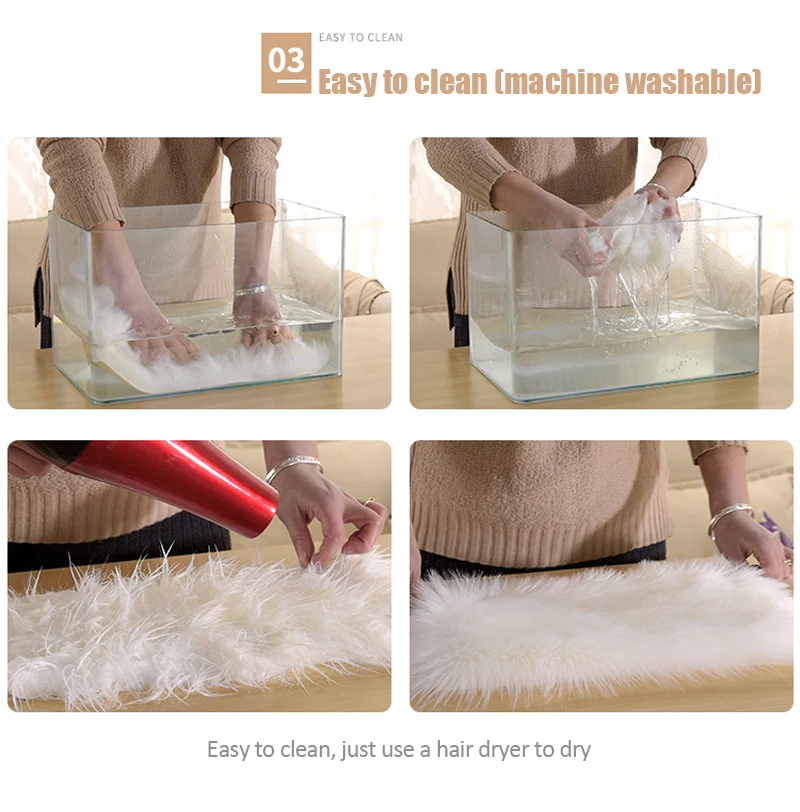 03

EASY TO CLEAN

Easy to clean (machine washable)

Easy to clean, just use a hair dryer to dry