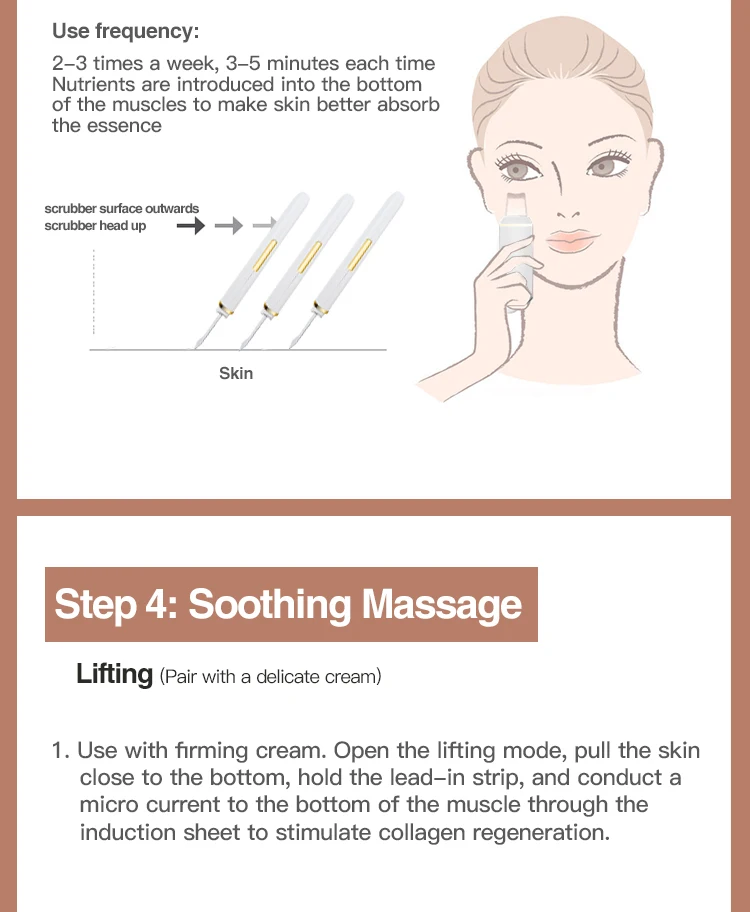 Use frequency:

2–3 times a week, 3–5 minutes each time
Nutrients are introduced into the bottom of the muscles to make skin better absorb the essence

scrubber surface outwards
scrubber head up

Skin

Step 4: Soothing Massage

Lifting (Pair with a delicate cream)

1. Use with firming cream. Open the lifting mode, pull the skin close to the bottom, hold the lead–in strip, and conduct a micro current to the bottom of the muscle through the induction sheet to stimulate collagen regeneration.