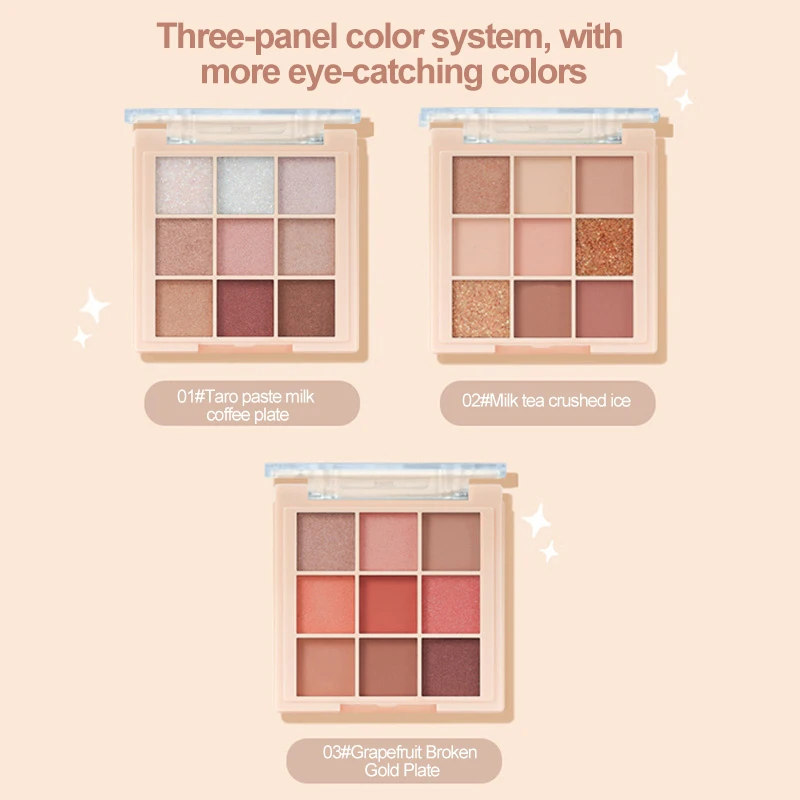 Three-panel color system, with more eye-catching colors

01#Taro paste milk coffee plate

02#Milk tea crushed ice

03#Grapefruit Broken Gold Plate