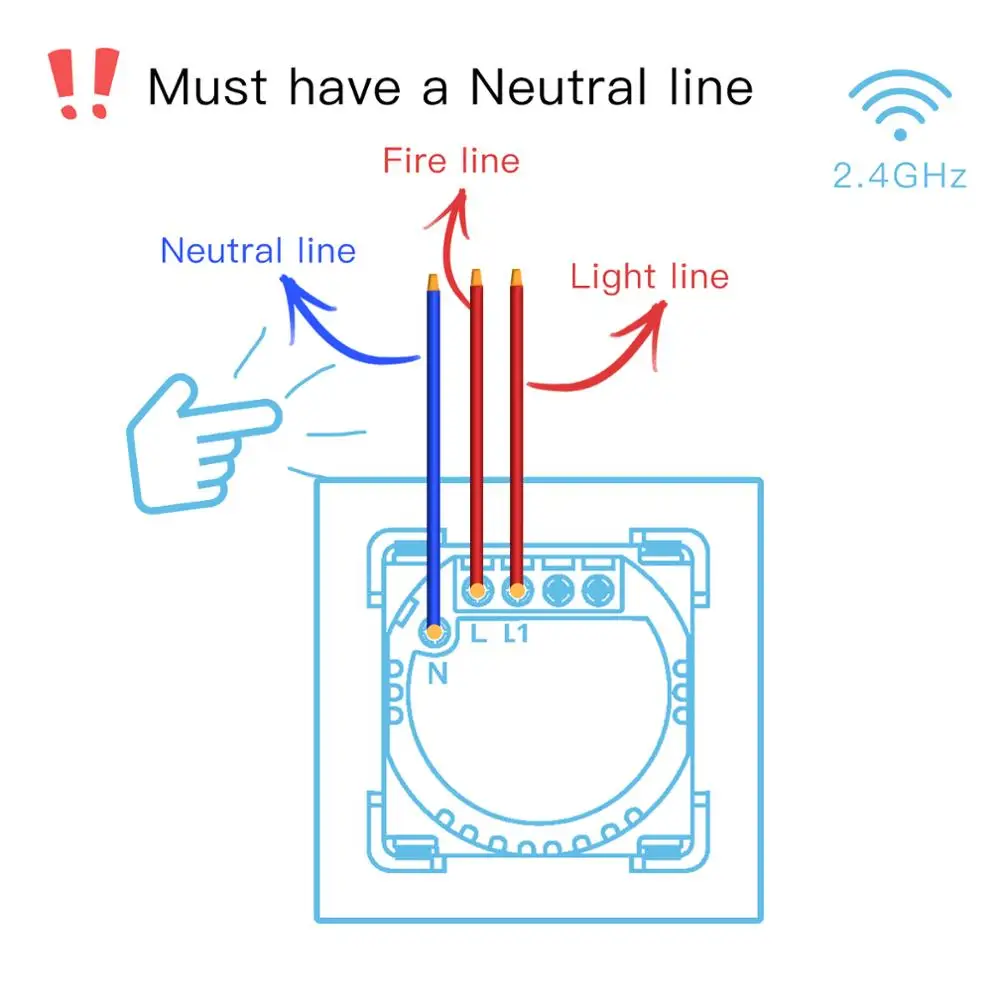 !! Must have a Neutral line

2.4GHz

Fire line

Neutral line

Light line

L L1

N