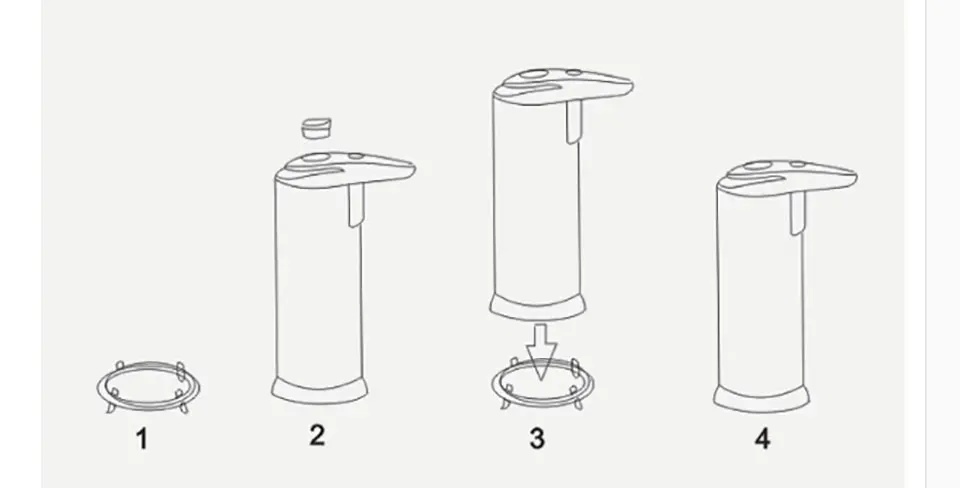 1

2

3

4