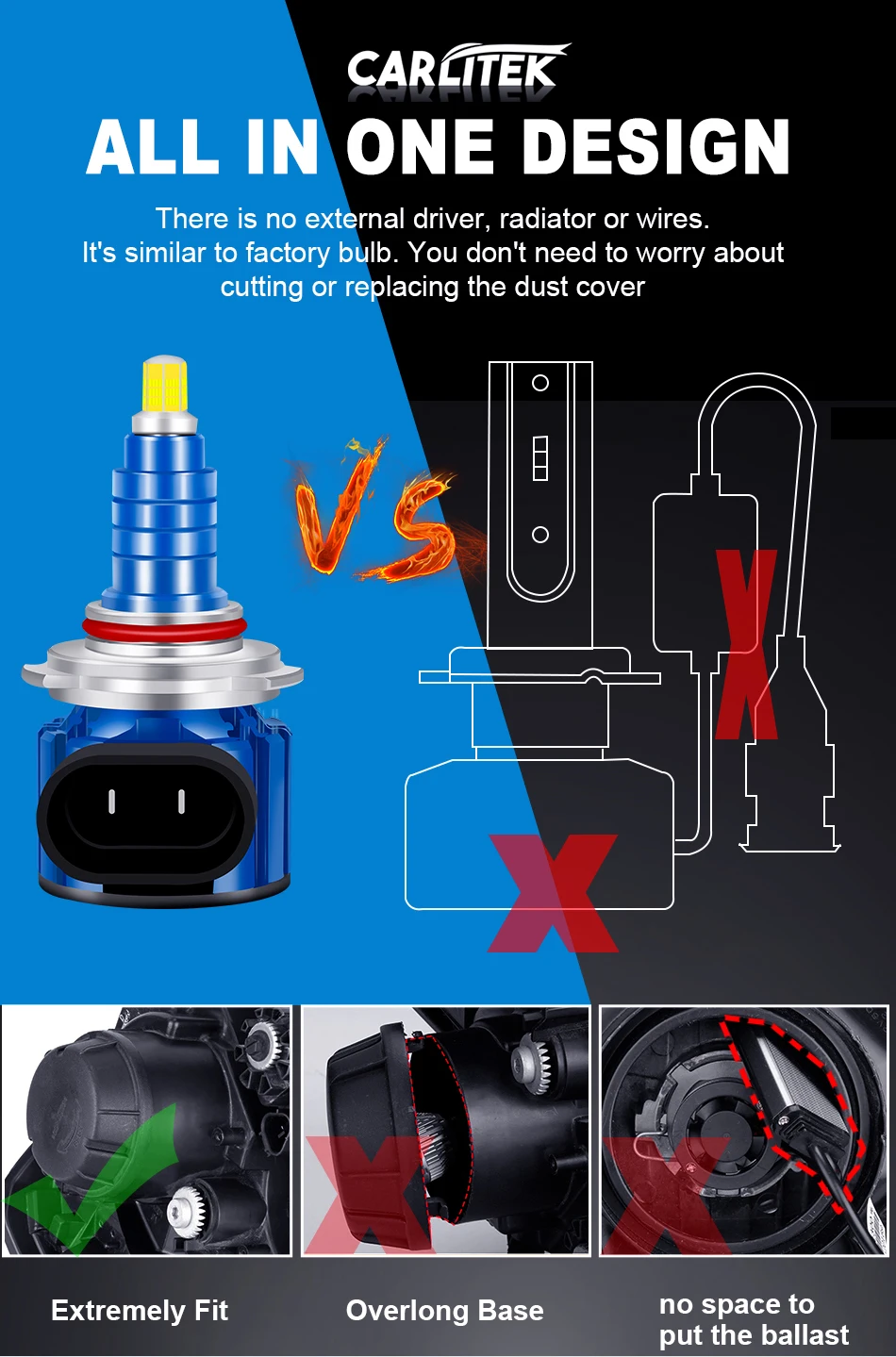 CARLITEK

ALL IN ONE DESIGN

There is no external driver, radiator or wires. It's similar to factory bulb. You don't need to worry about cutting or replacing the dust cover

VS

Extremely Fit

Overlong Base

no space to put the ballast