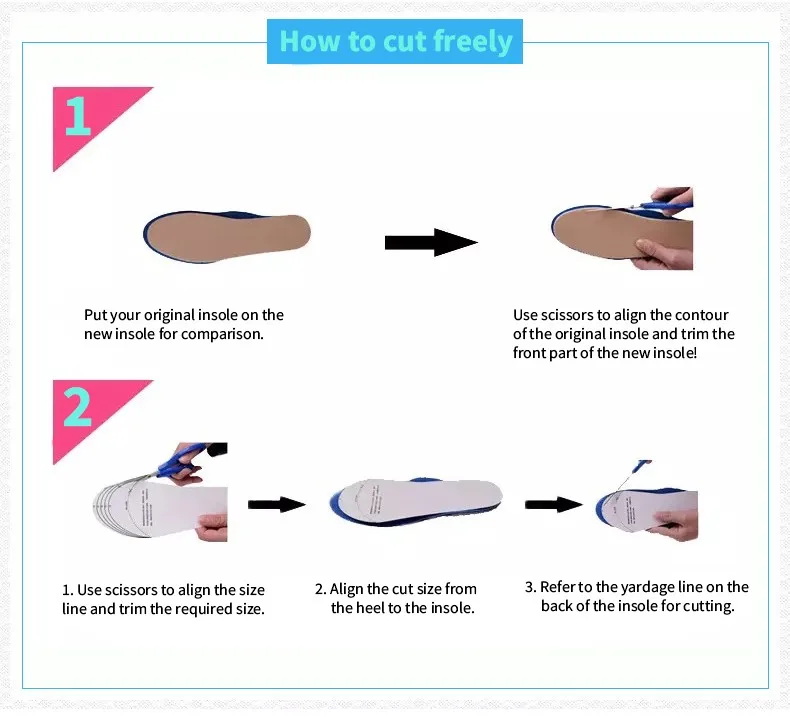 How to cut freely

1

Put your original insole on the new insole for comparison.

Use scissors to align the contour of the original insole and trim the front part of the new insole!

2

1. Use scissors to align the size line and trim the required size.

2. Align the cut size from the heel to the insole.

3. Refer to the yardage line on the back of the insole for cutting.