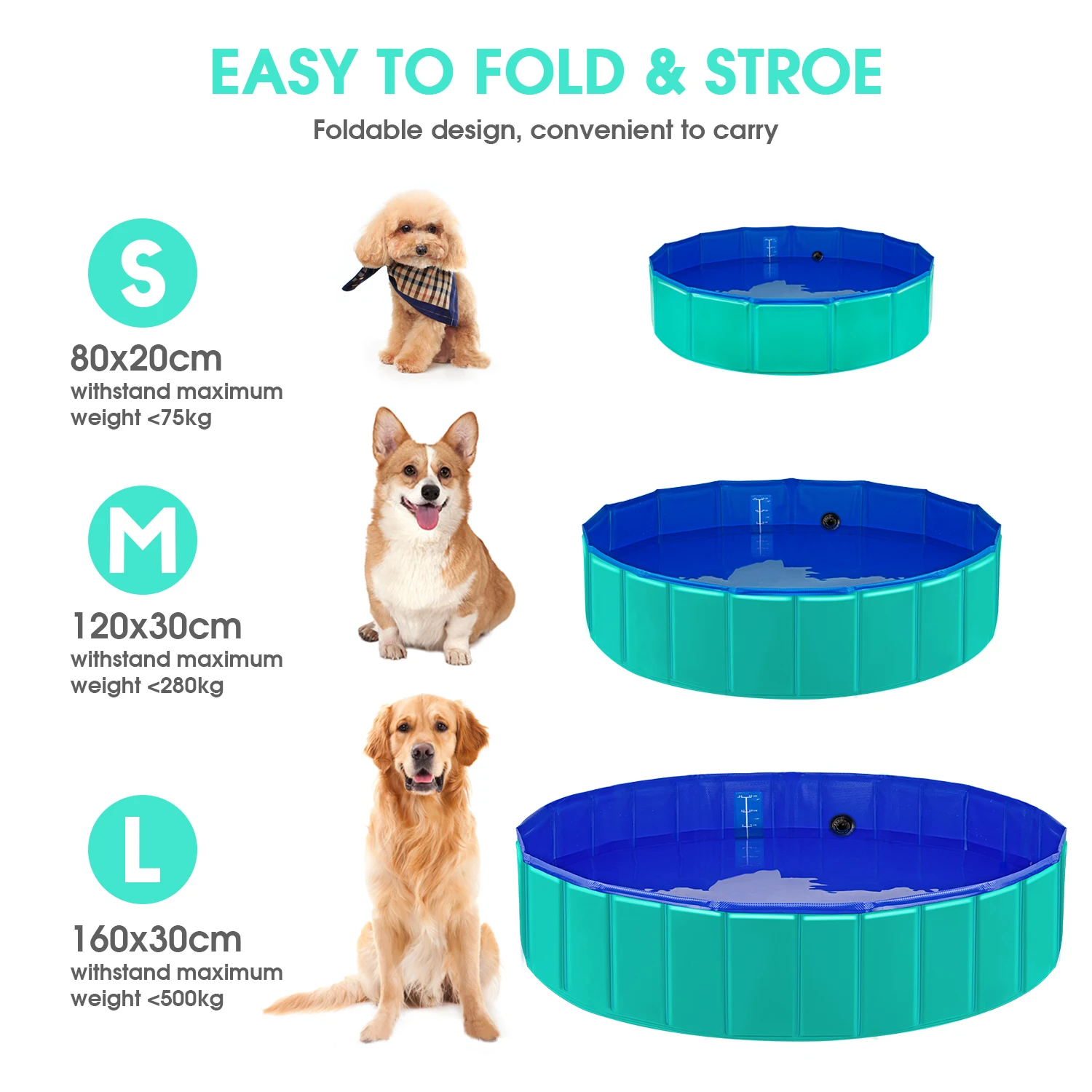 EASY TO FOLD & STROE

Foldable design, convenient to carry

S

80x20cm
withstand maximum weight <75kg

M

120x30cm
withstand maximum weight <280kg

L

160x30cm
withstand maximum weight <500kg