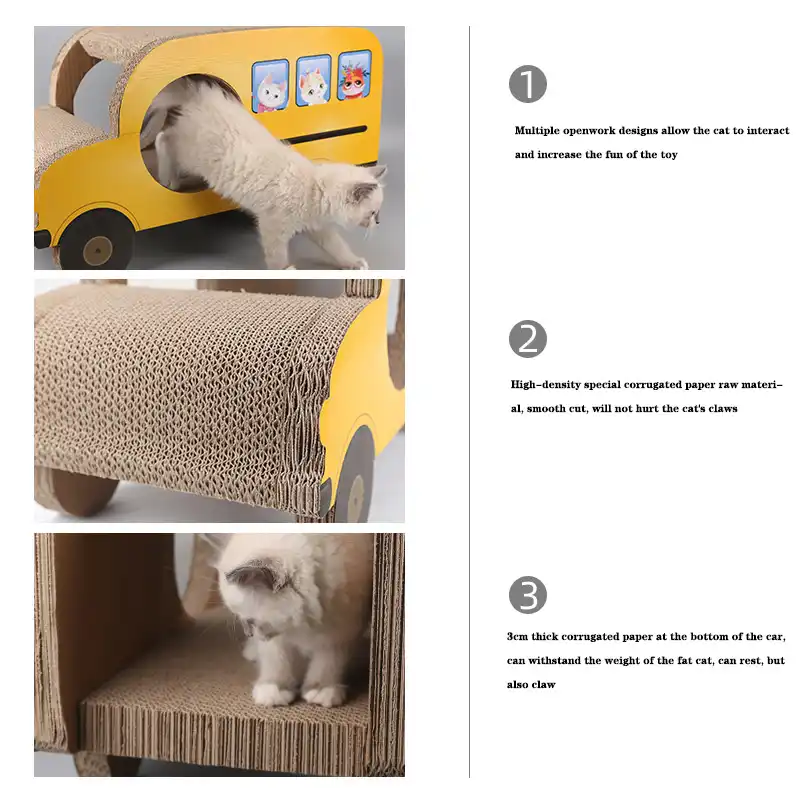 1

Multiple openwork designs allow the cat to interact and increase the fun of the toy

2

High-density special corrugated paper raw material, smooth cut, will not hurt the cat's claws

3

3cm thick corrugated paper at the bottom of the car, can withstand the weight of the fat cat, can rest, but also claw