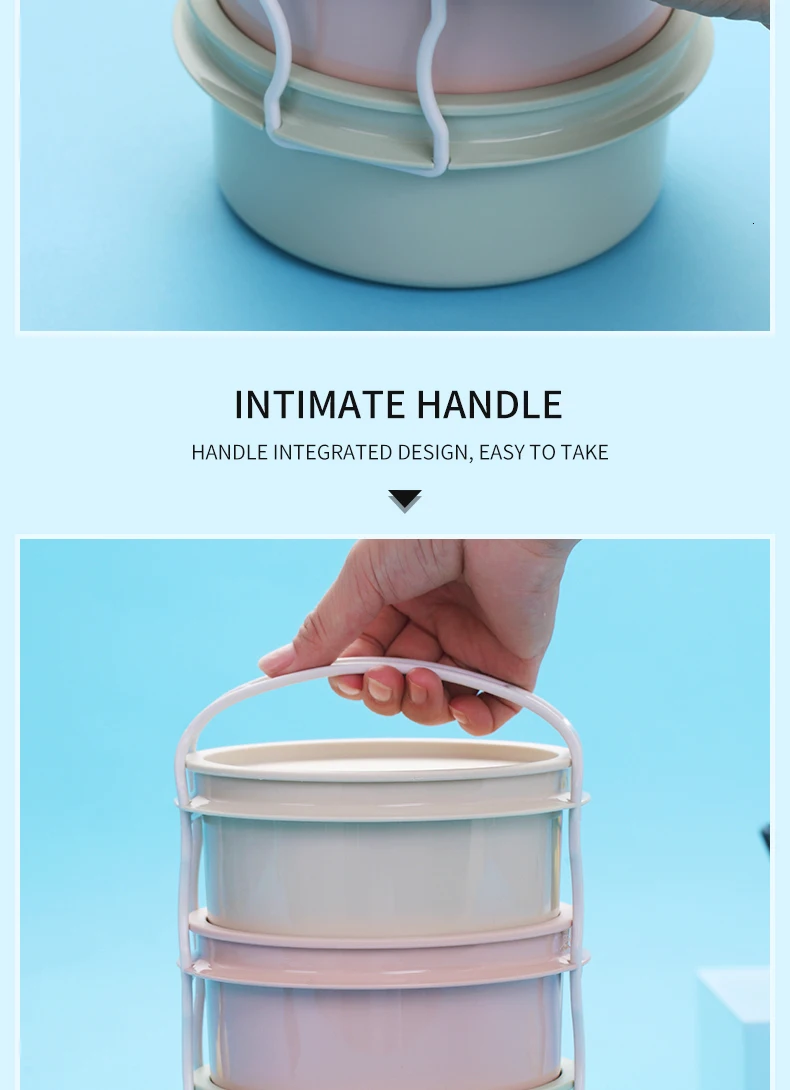 INTIMATE HANDLE

HANDLE INTEGRATED DESIGN, EASY TO TAKE