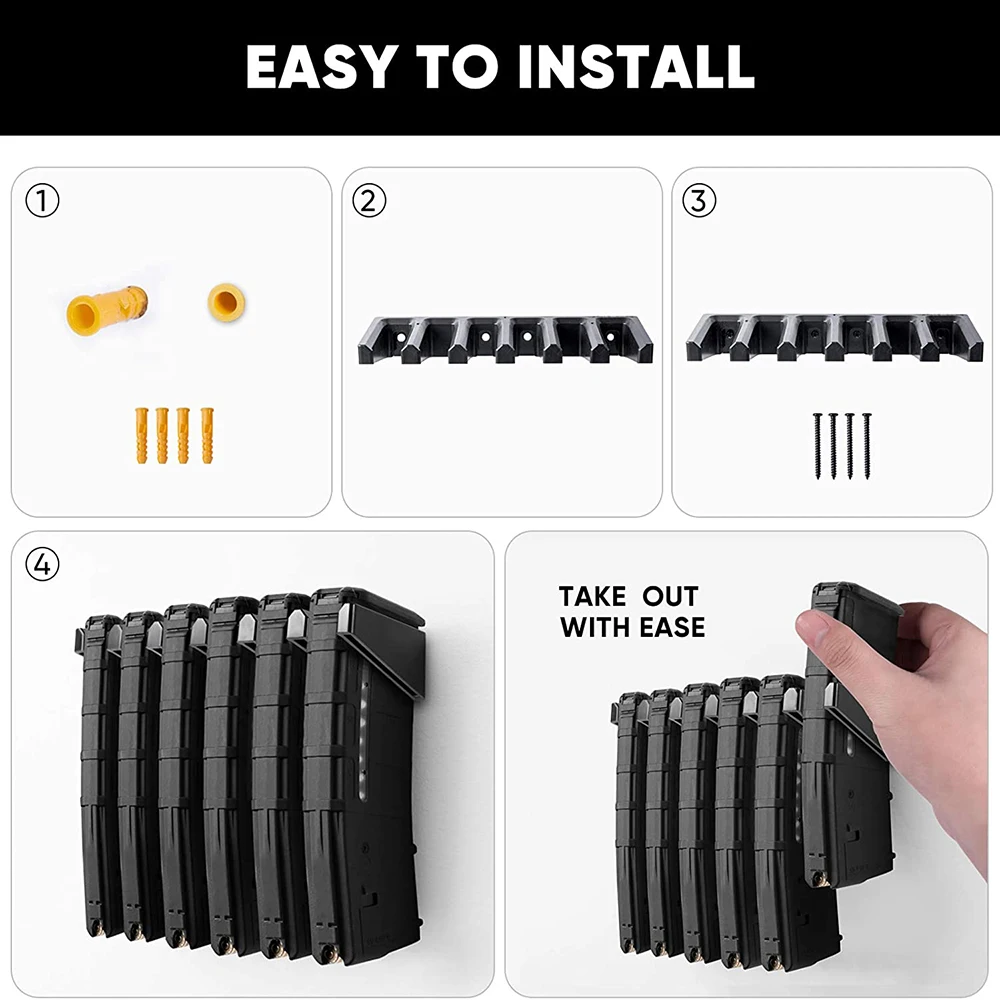 EASY TO INSTALL

①

②

③

④

TAKE OUT
WITH EASE