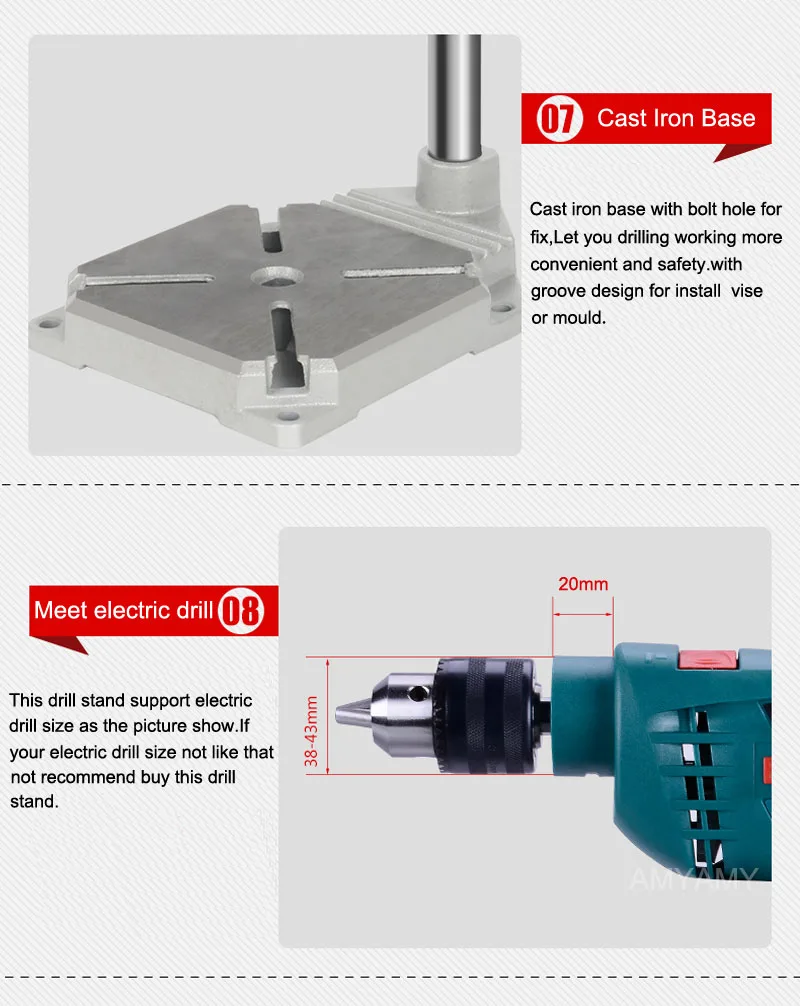 07 Cast Iron Base

Cast iron base with bolt hole for fix,Let you drilling working more convenient and safety.with groove design for install vise or mould.

Meet electric drill 08

This drill stand support electric drill size as the picture show.If your electric drill size not like that not recommend buy this drill stand.

20mm

38-43mm

AMYAMY