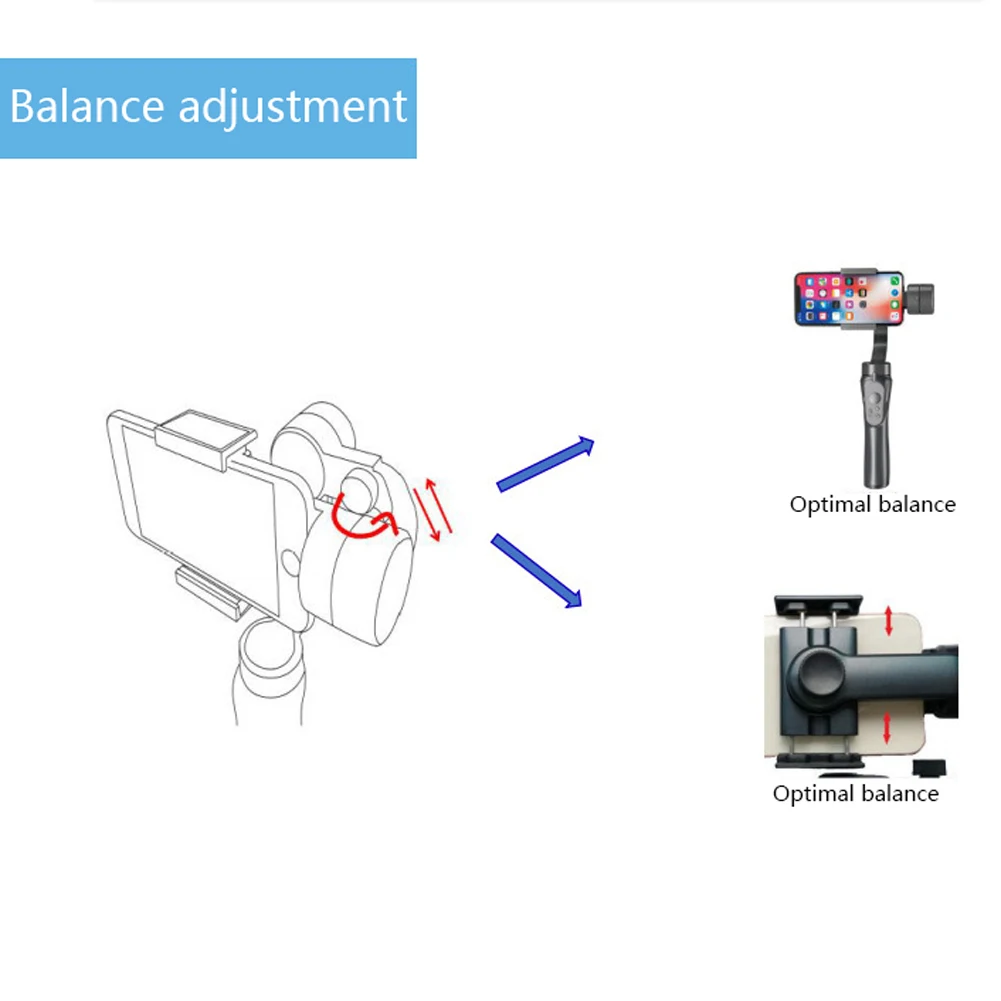 Balance adjustment

Optimal balance

Optimal balance