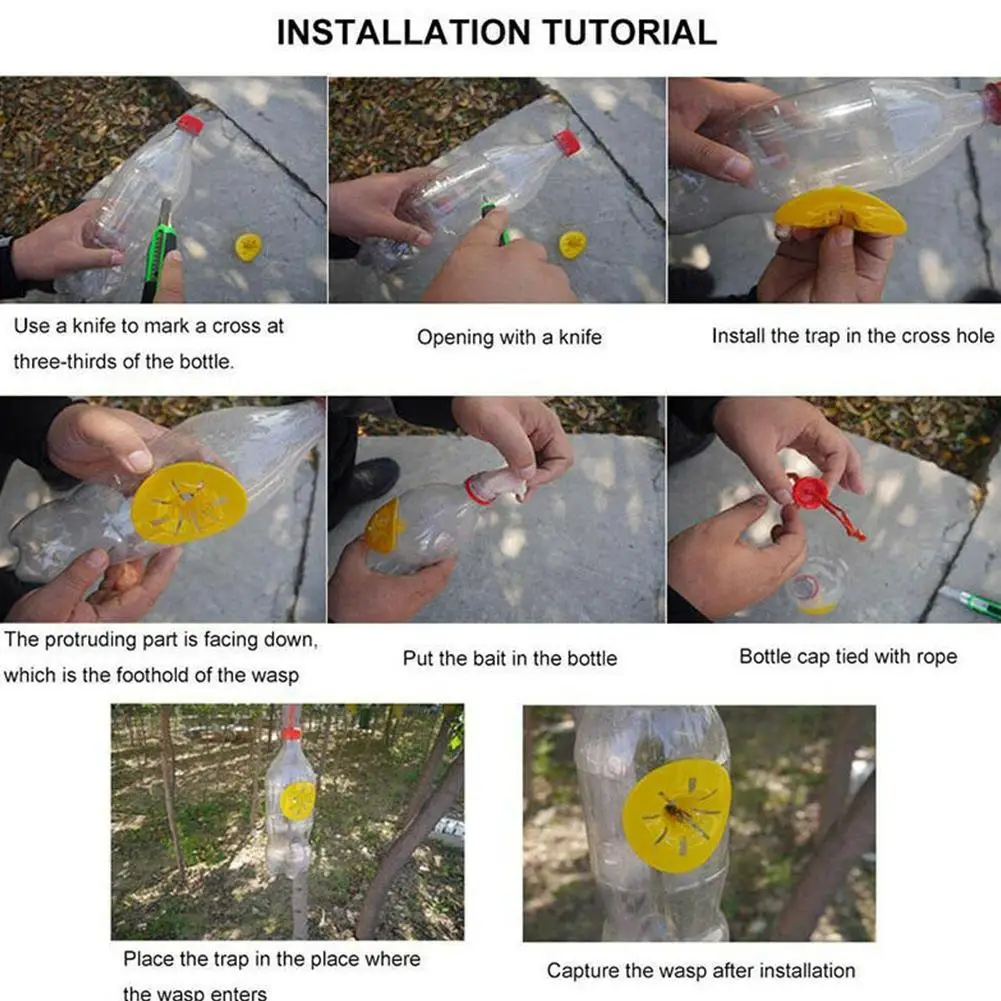 INSTALLATION TUTORIAL

Use a knife to mark a cross at three-thirds of the bottle.

Opening with a knife

Install the trap in the cross hole

The protruding part is facing down, which is the foothold of the wasp

Put the bait in the bottle

Bottle cap tied with rope

Place the trap in the place where the wasp enters

Capture the wasp after installation