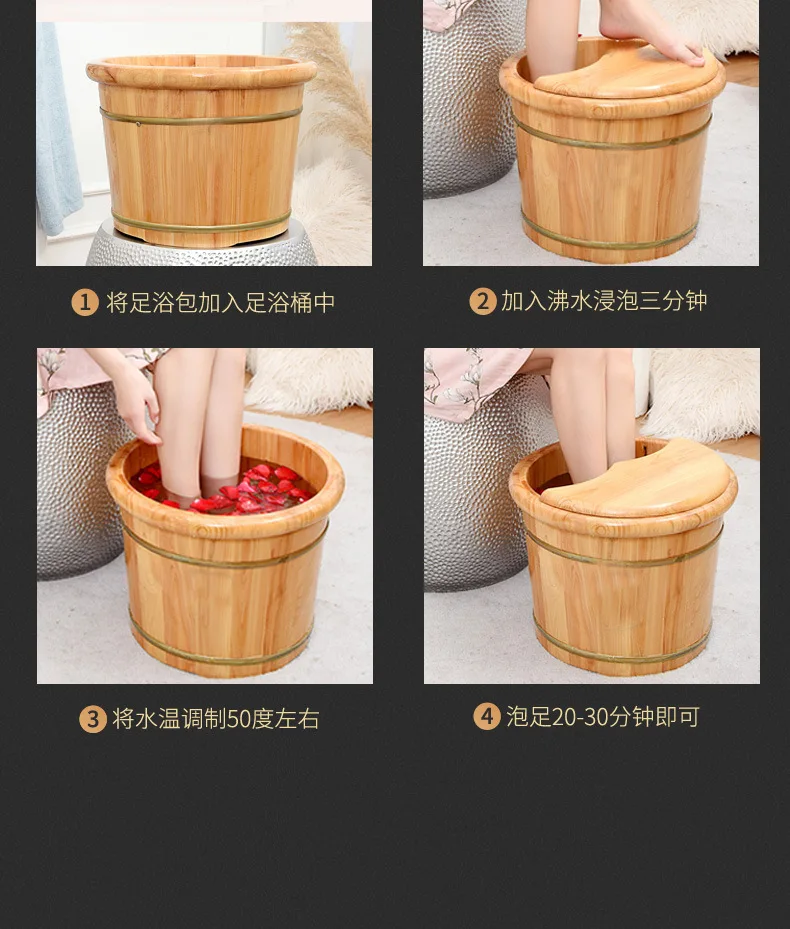 1 将足浴包加入足浴桶中

2 加入沸水浸泡三分钟

3 将水温调制50度左右

4 泡足20-30分钟即可